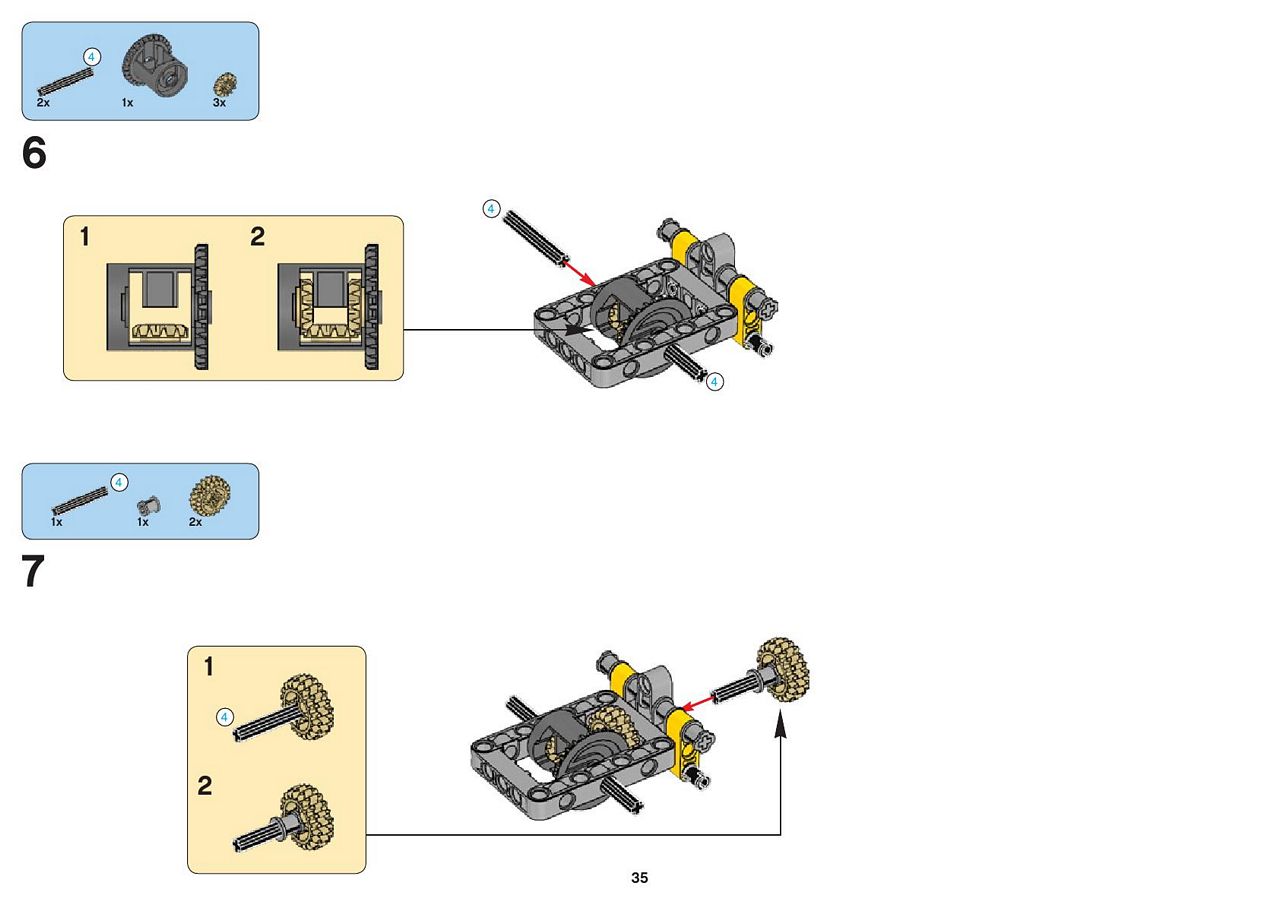 4
2x
1x
3x

6

1
2

4

4

4
1x
1x
2x

7

1
4

2

35