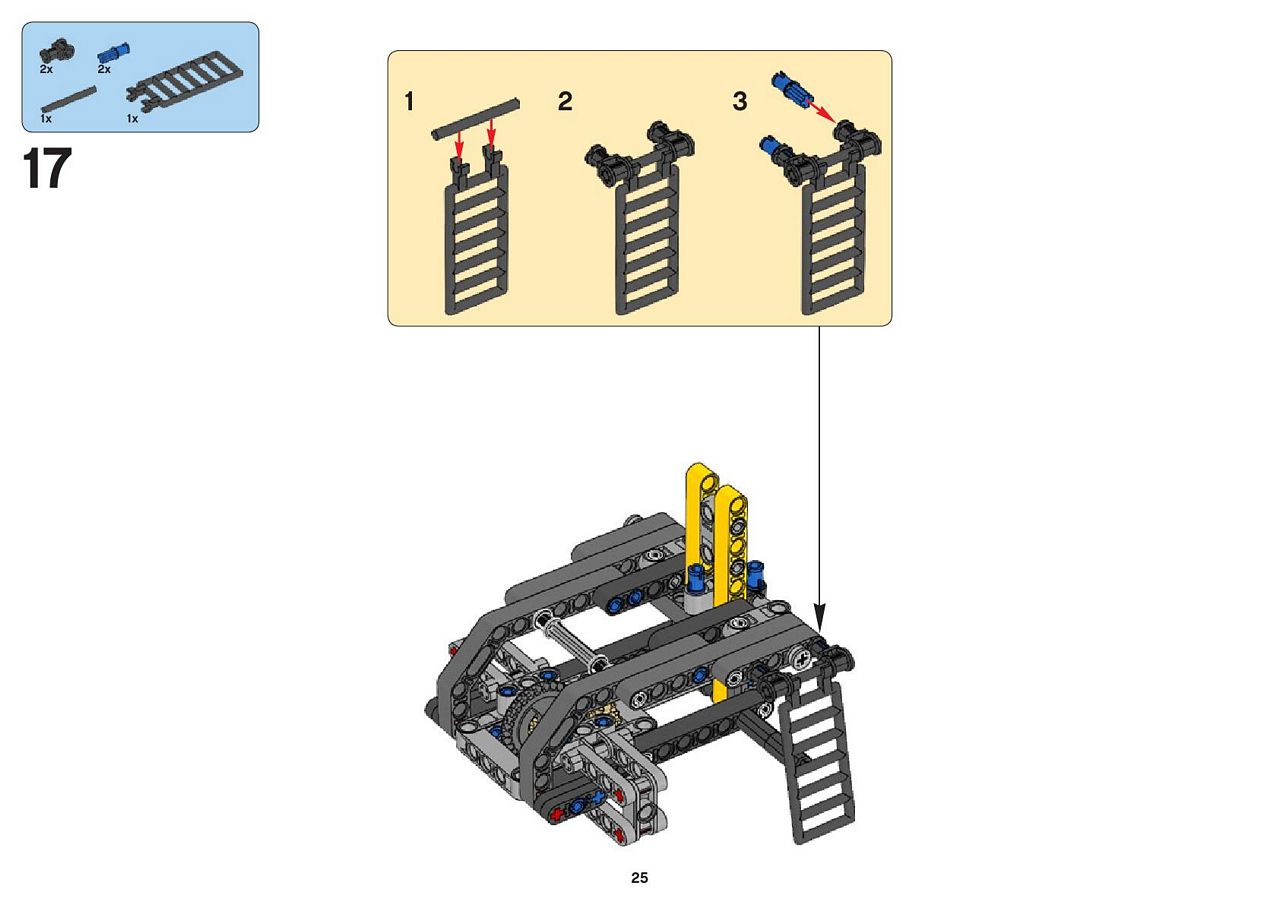 2x 2x
1x 1x

17

1 2 3

25