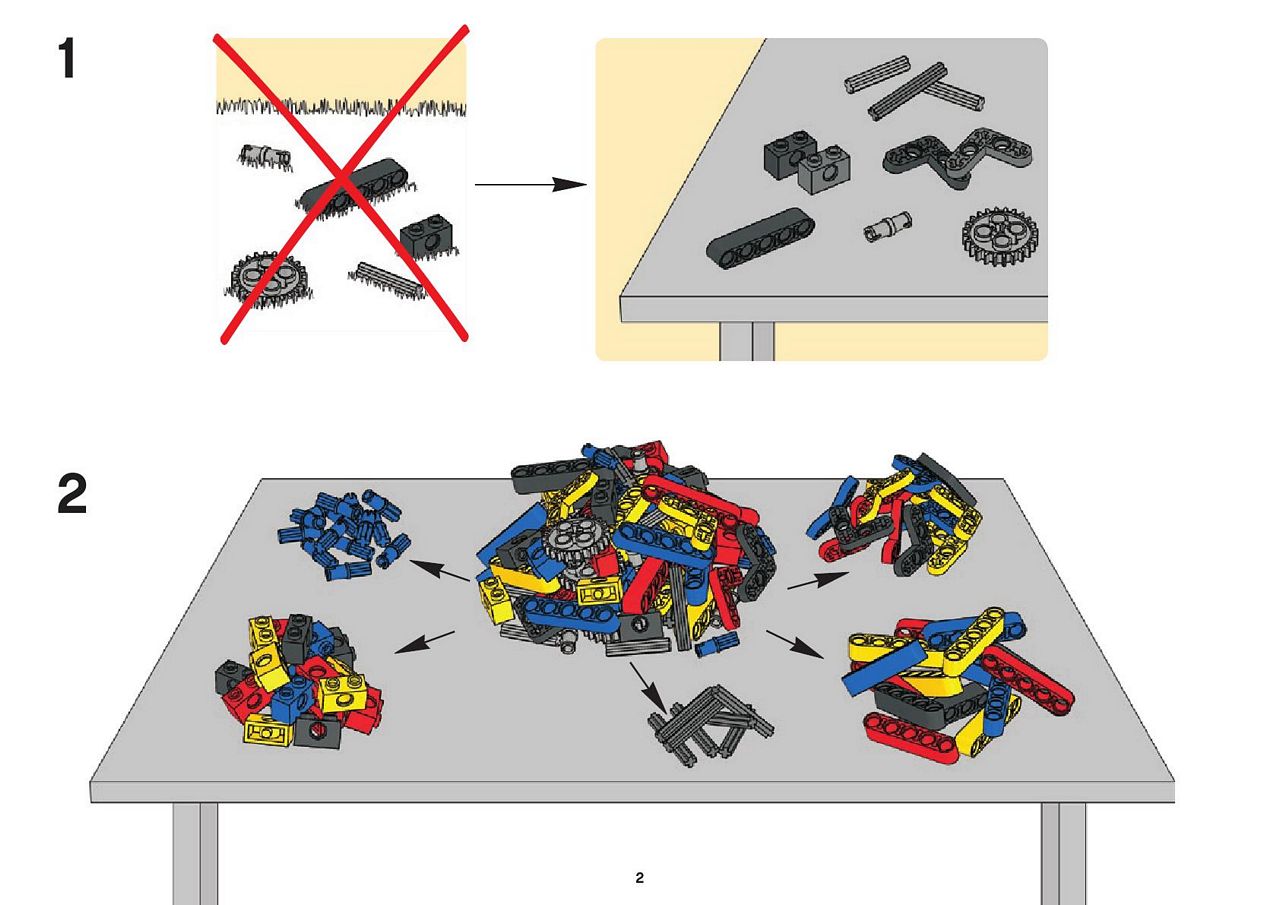 1

2

2