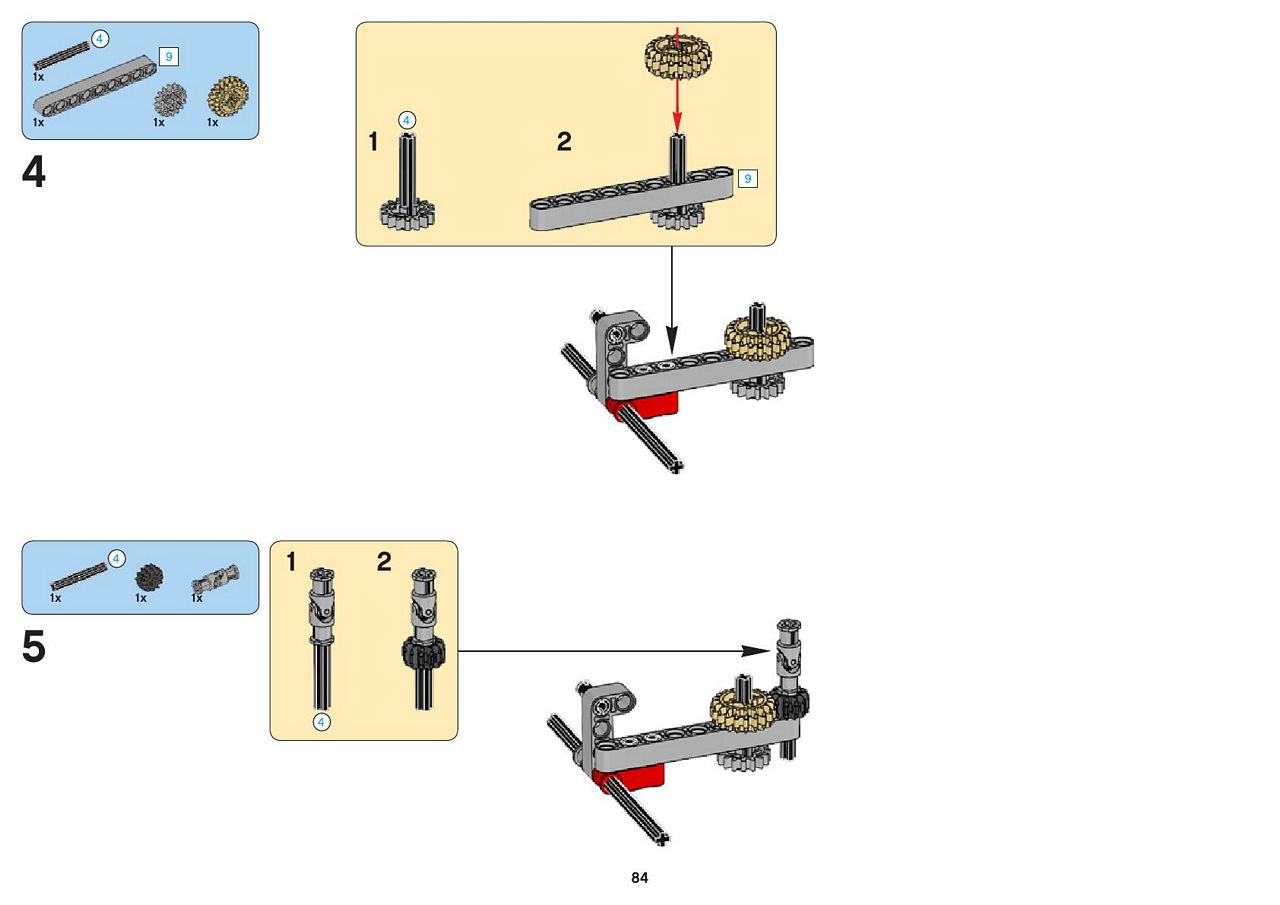 4
1x
9
1x
1x
1x

4

1
4

2
9

4
1x
1x
1x

5

1
2
4

84