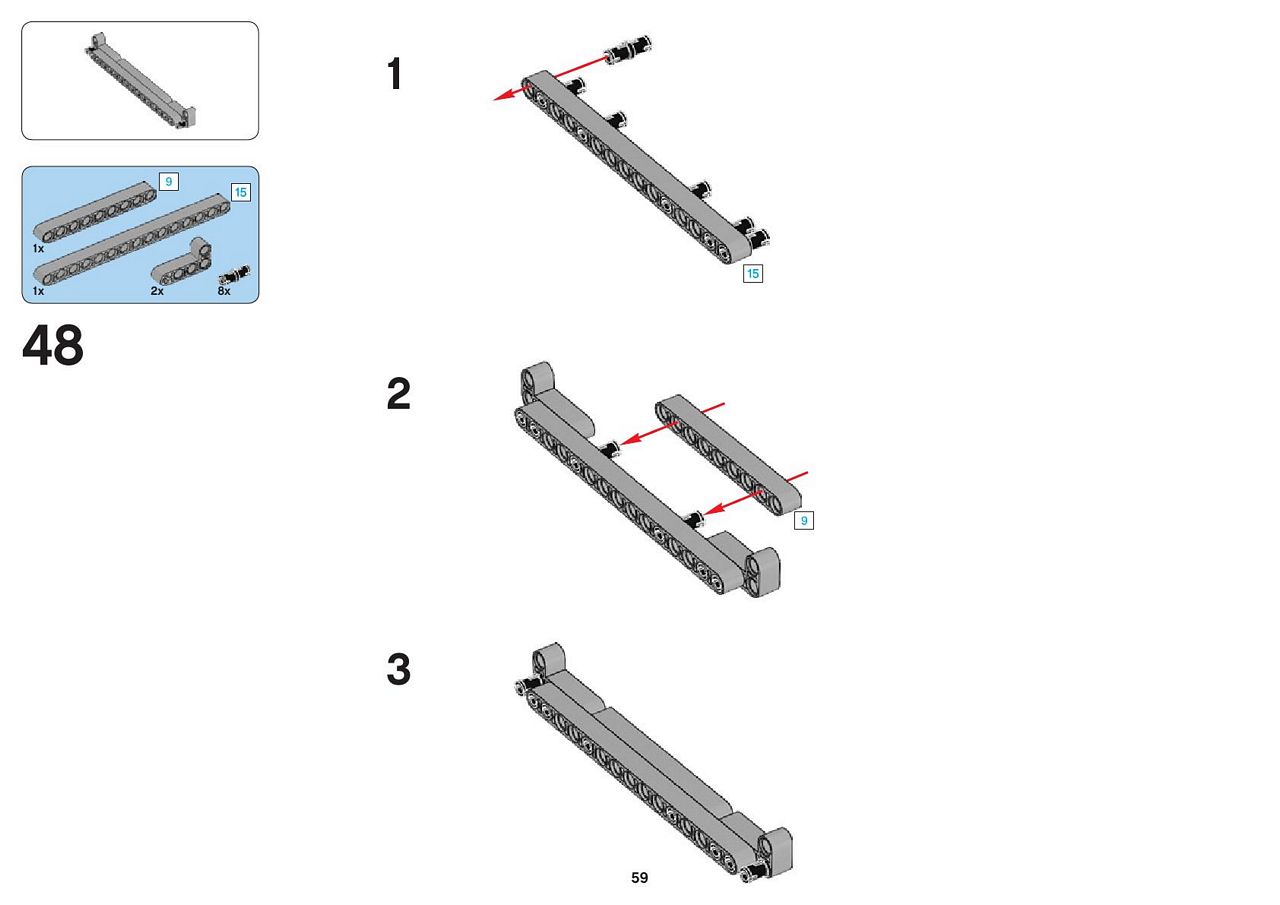 9
15
1x
1x
2x
8x

48

1
15

2
9

3

59