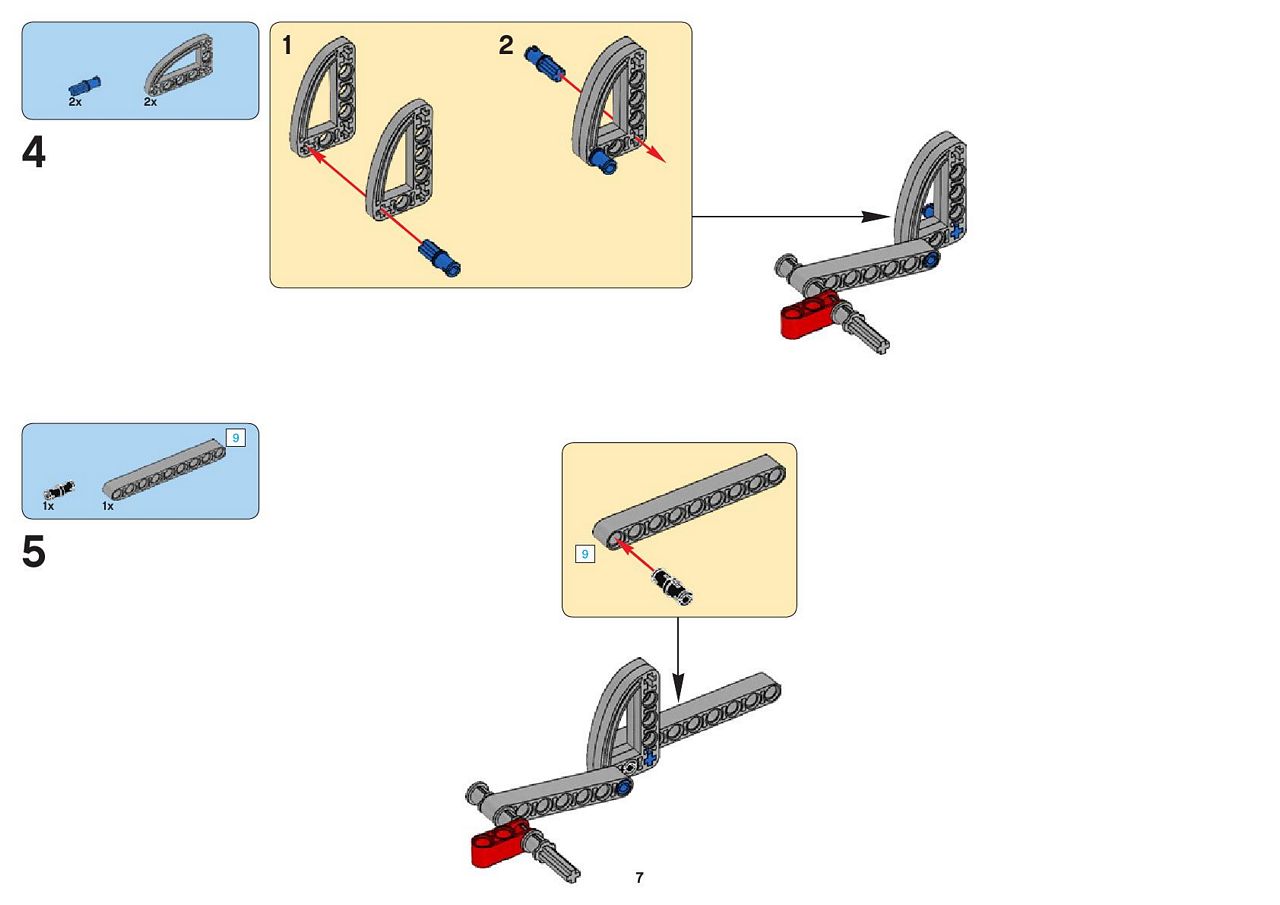 2x 2x

4

1

2

9

1x 1x

5

9

7