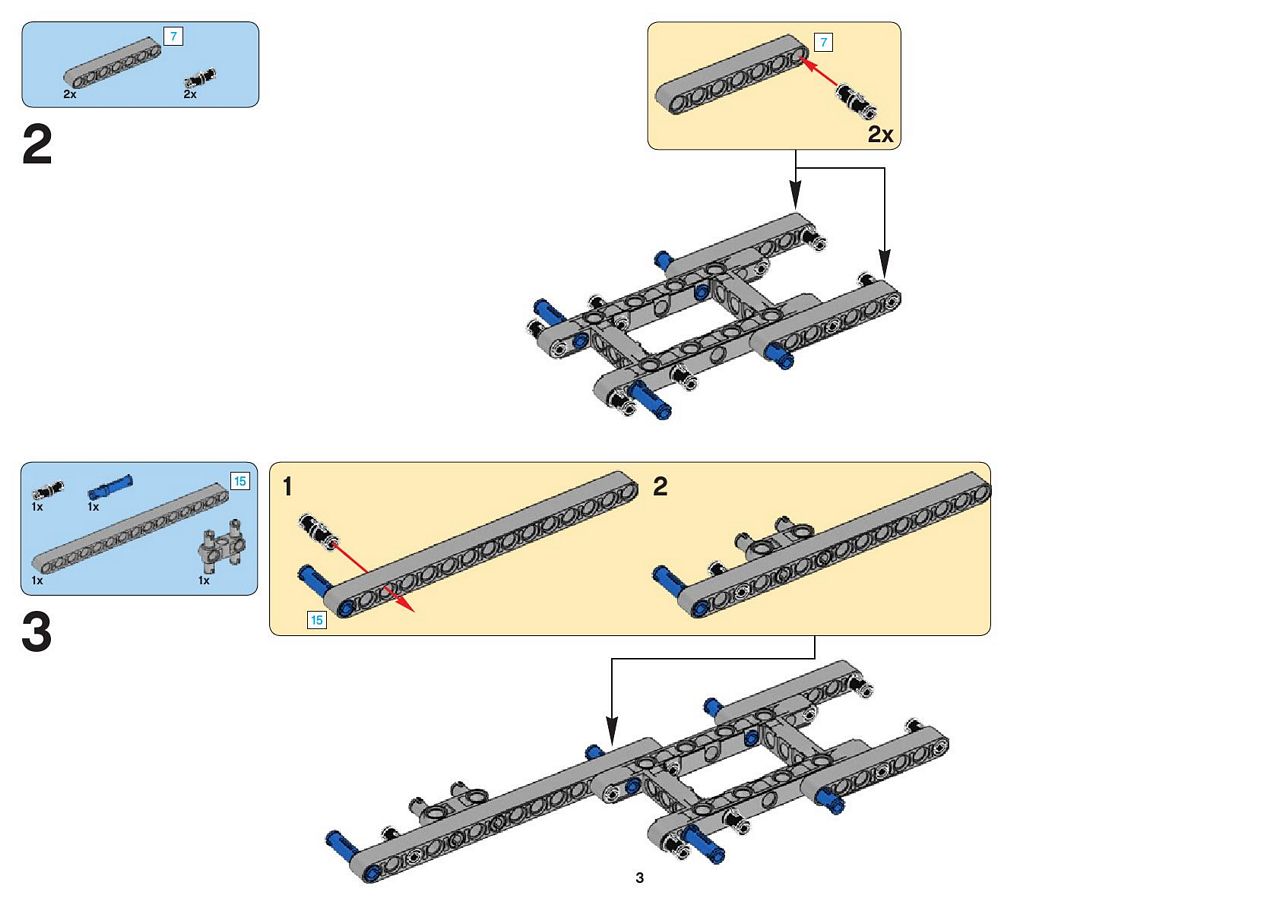 7
2x
2x

2

7
2x

15
1x
1x
1x
1x

3

1
15

2

3