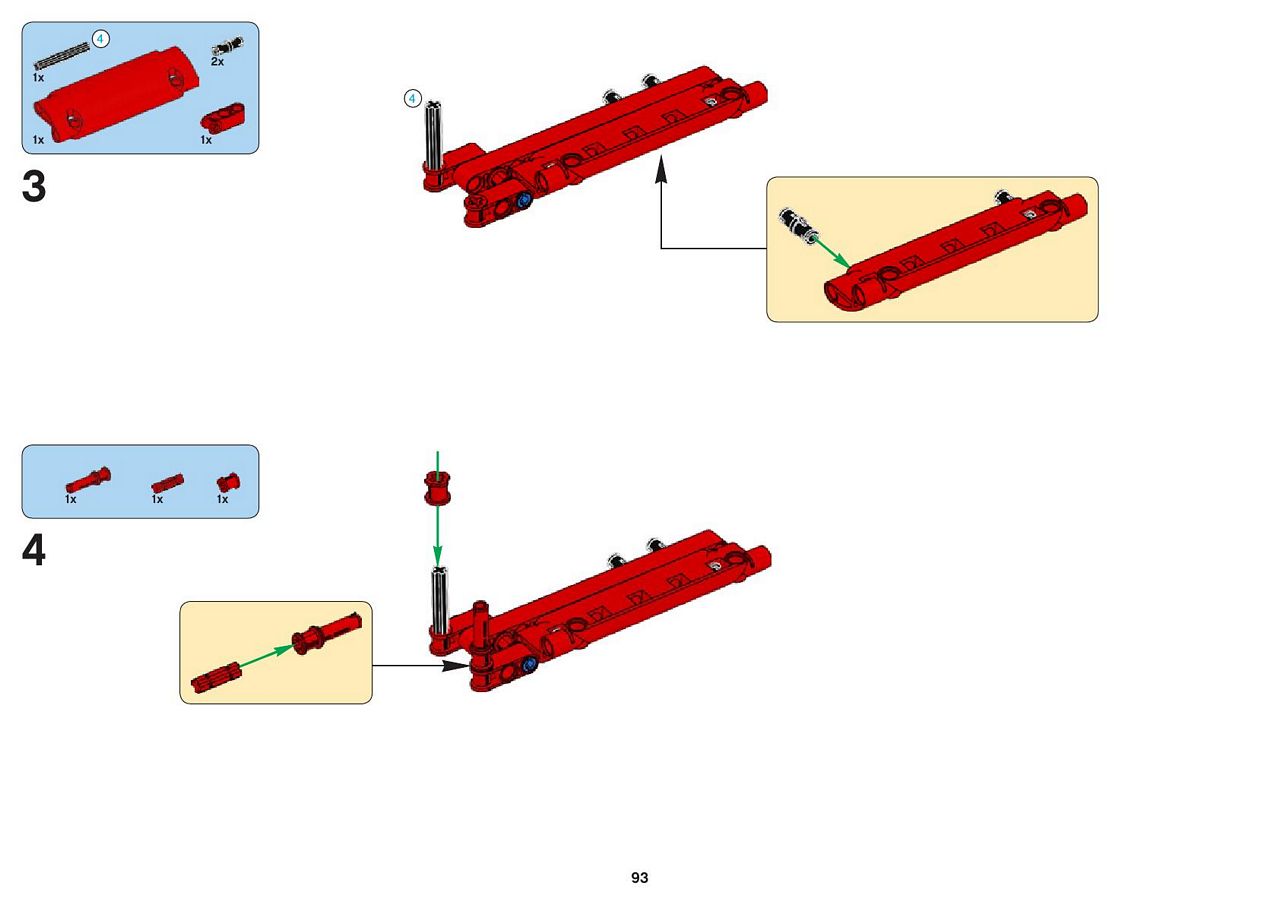 4
1x
2x
1x
1x

3

4

1x
1x
1x

4

93