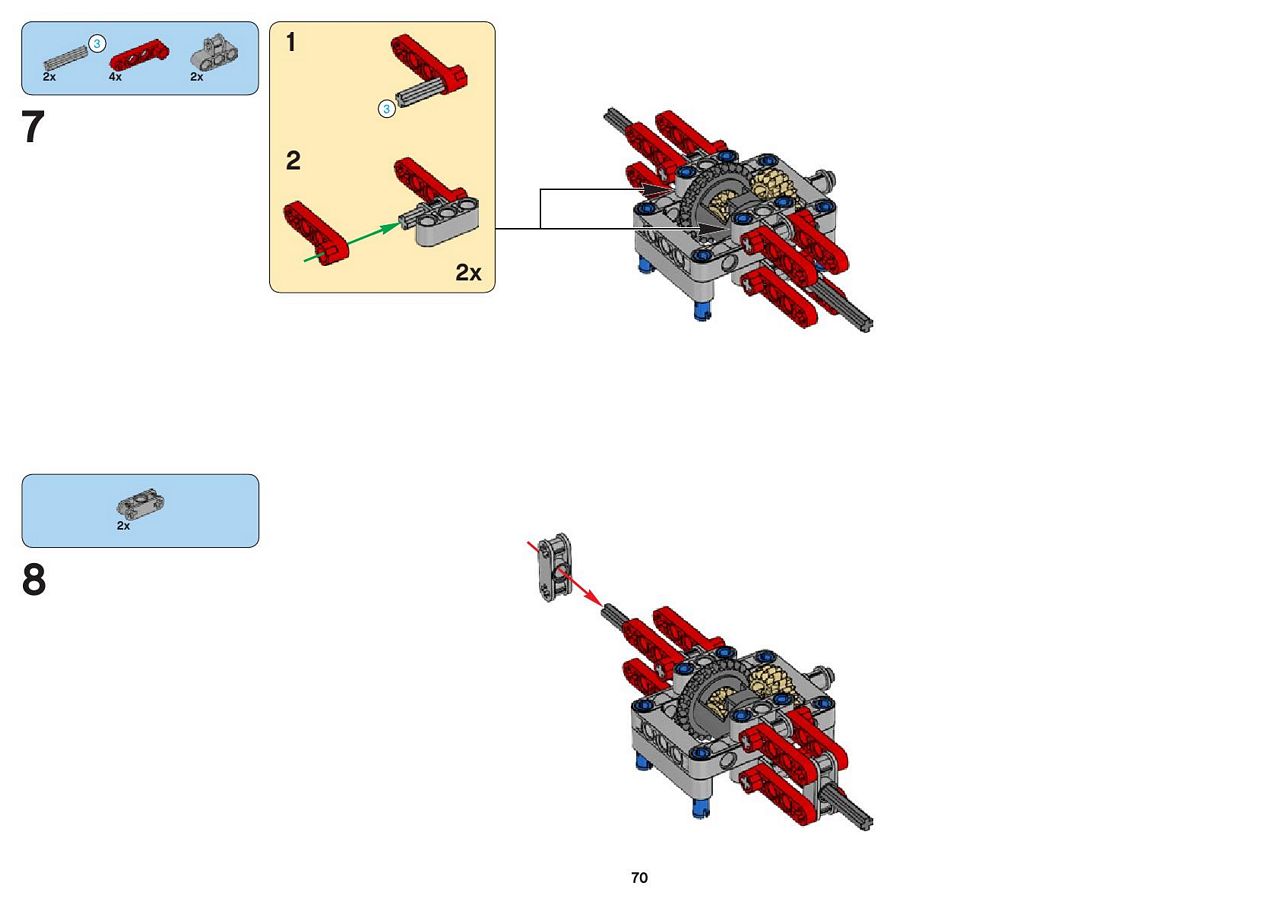 3
2x
4x
2x

7

1

3

2

2x

2x

8

70