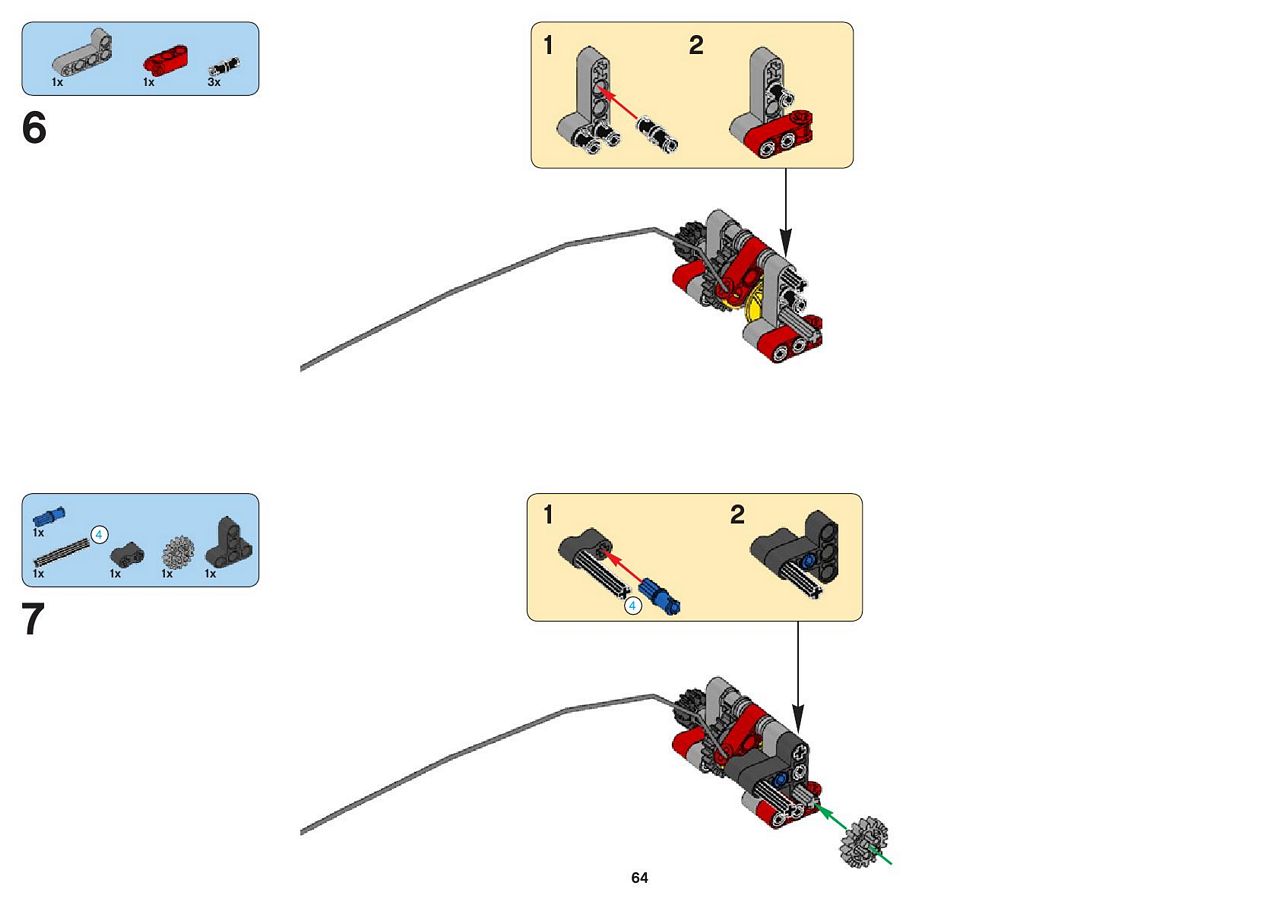 1x 1x 3x

6

1 2

1x 4
1x 1x 1x 1x

7

1 2

4

64