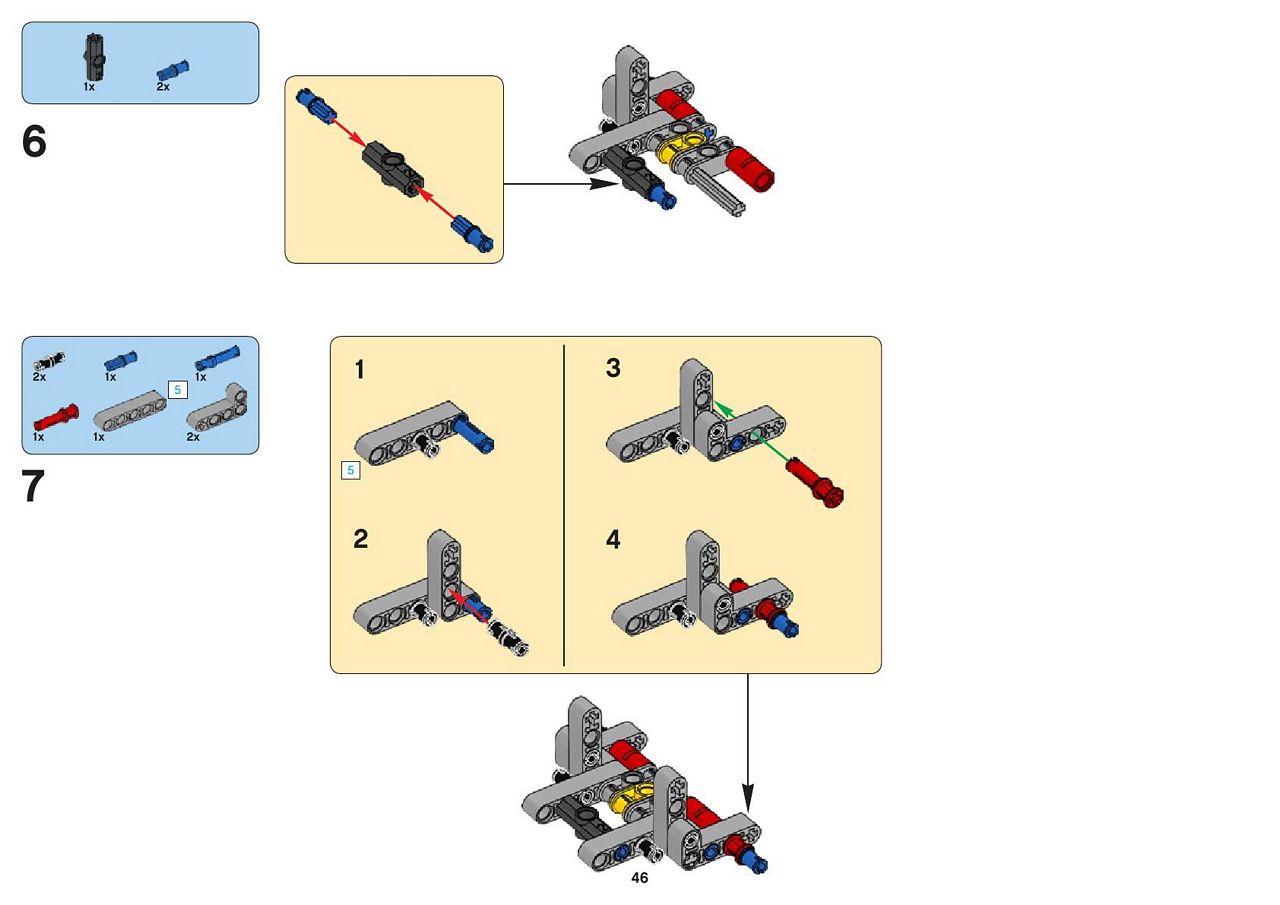 1x 2x

6

2x 1x 1x

5

1x 1x 2x

7

1

5

2

3

4

46