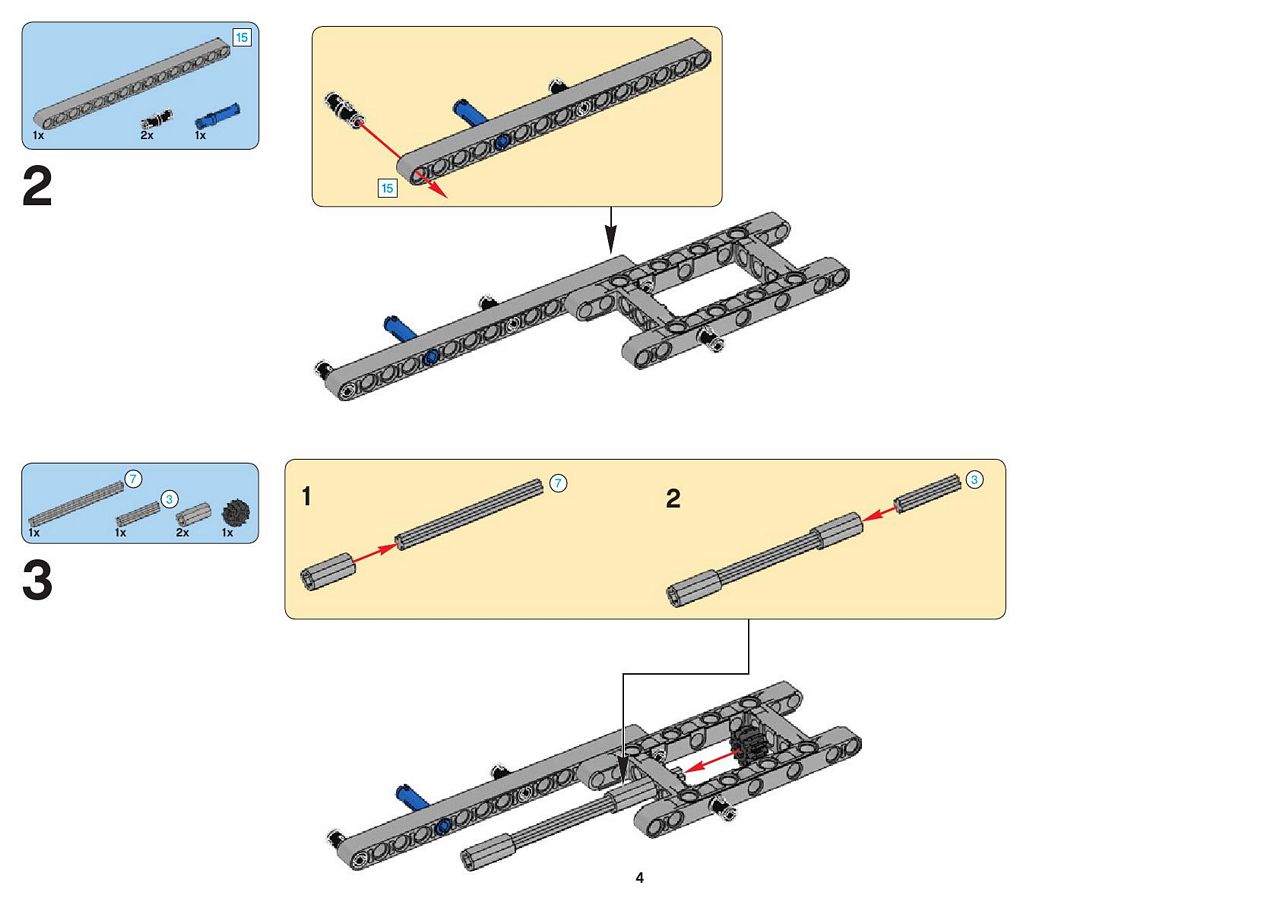 15

1x 2x 1x

2

15

7

3

1x 1x 2x 1x

3

1

7

2

3

4