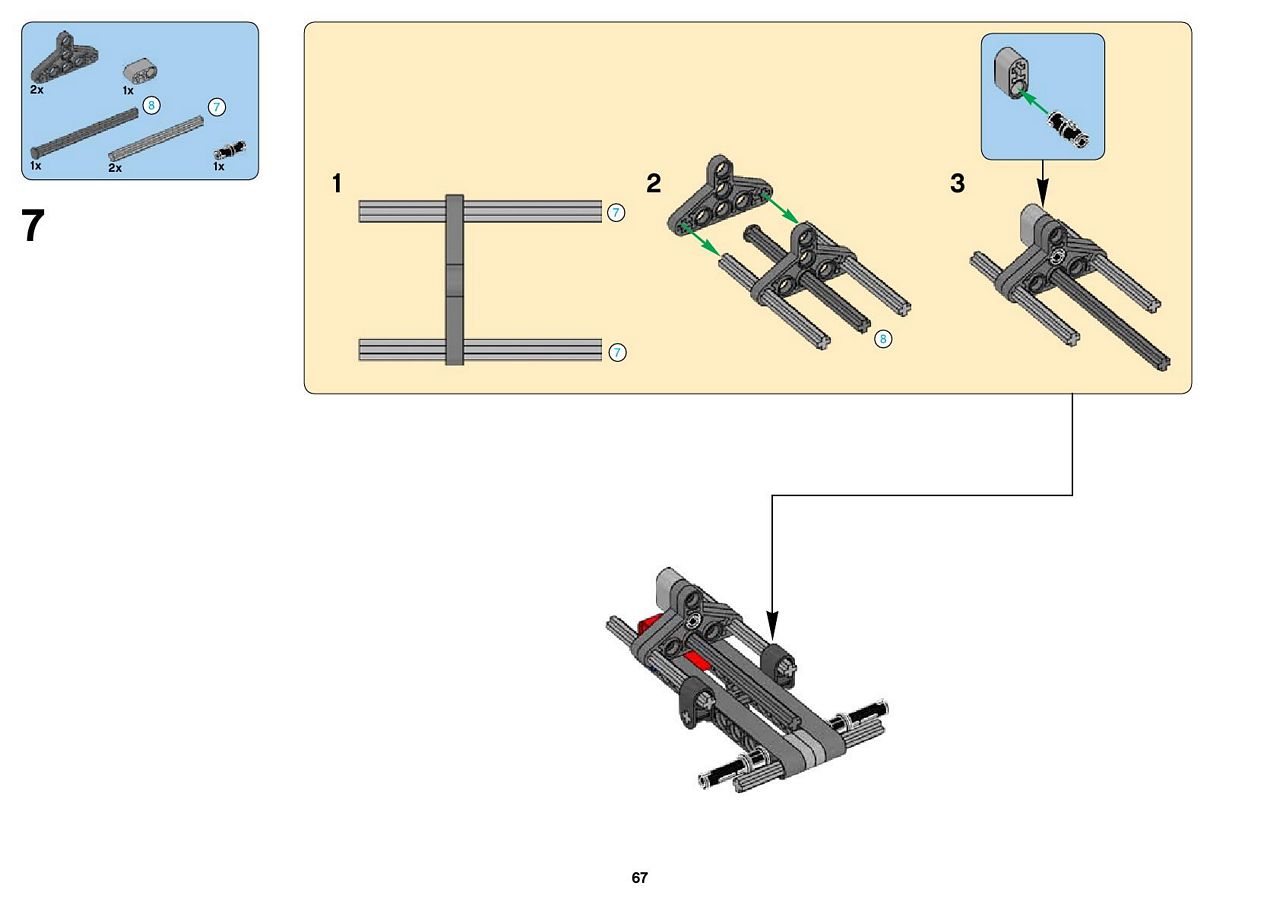 2x
1x
8
7
1x
2x
1x

7

1
7
7

2
8

3

67