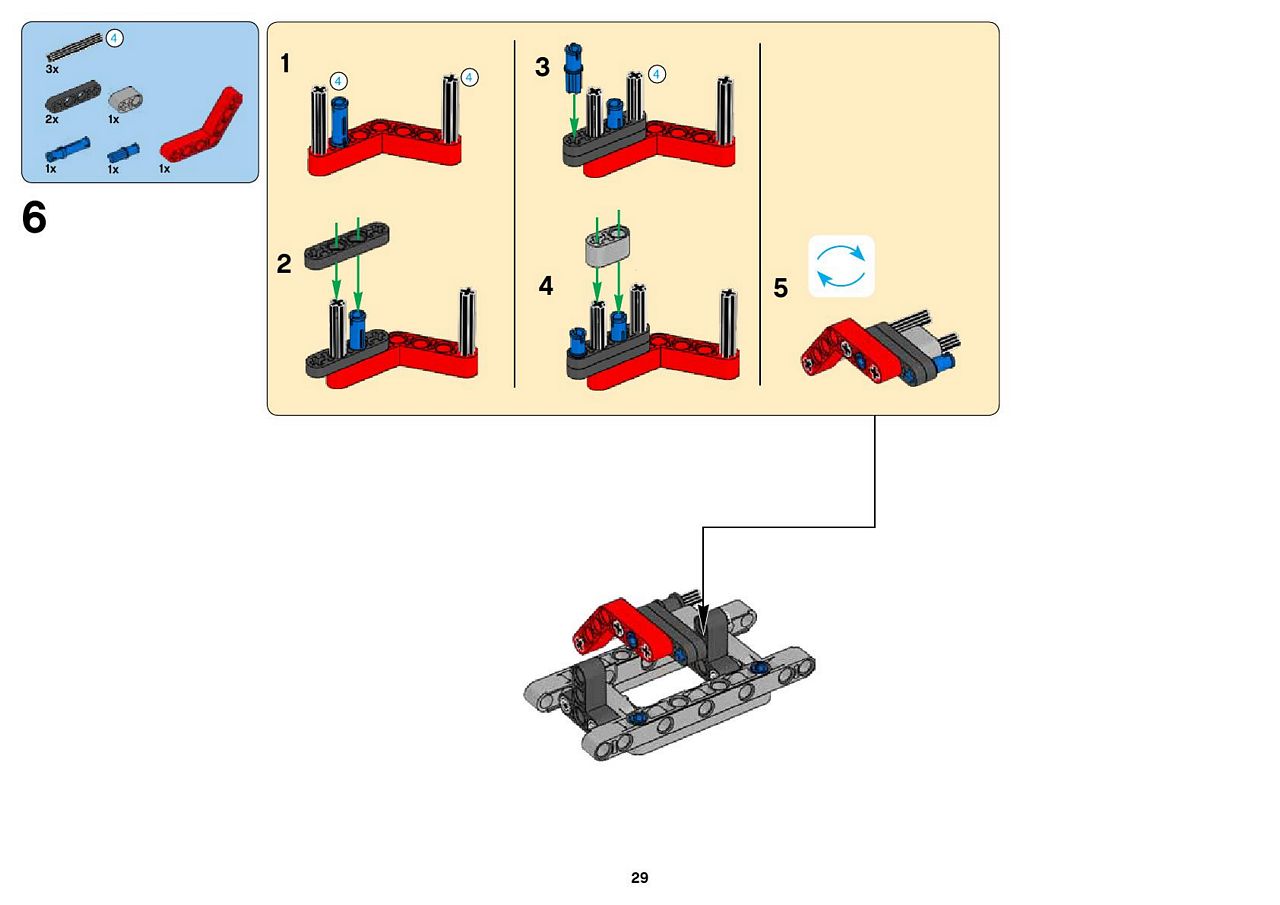 4
3x
2x
1x
1x
1x
1x

6

1
4
4

2

3
4

4

5

29