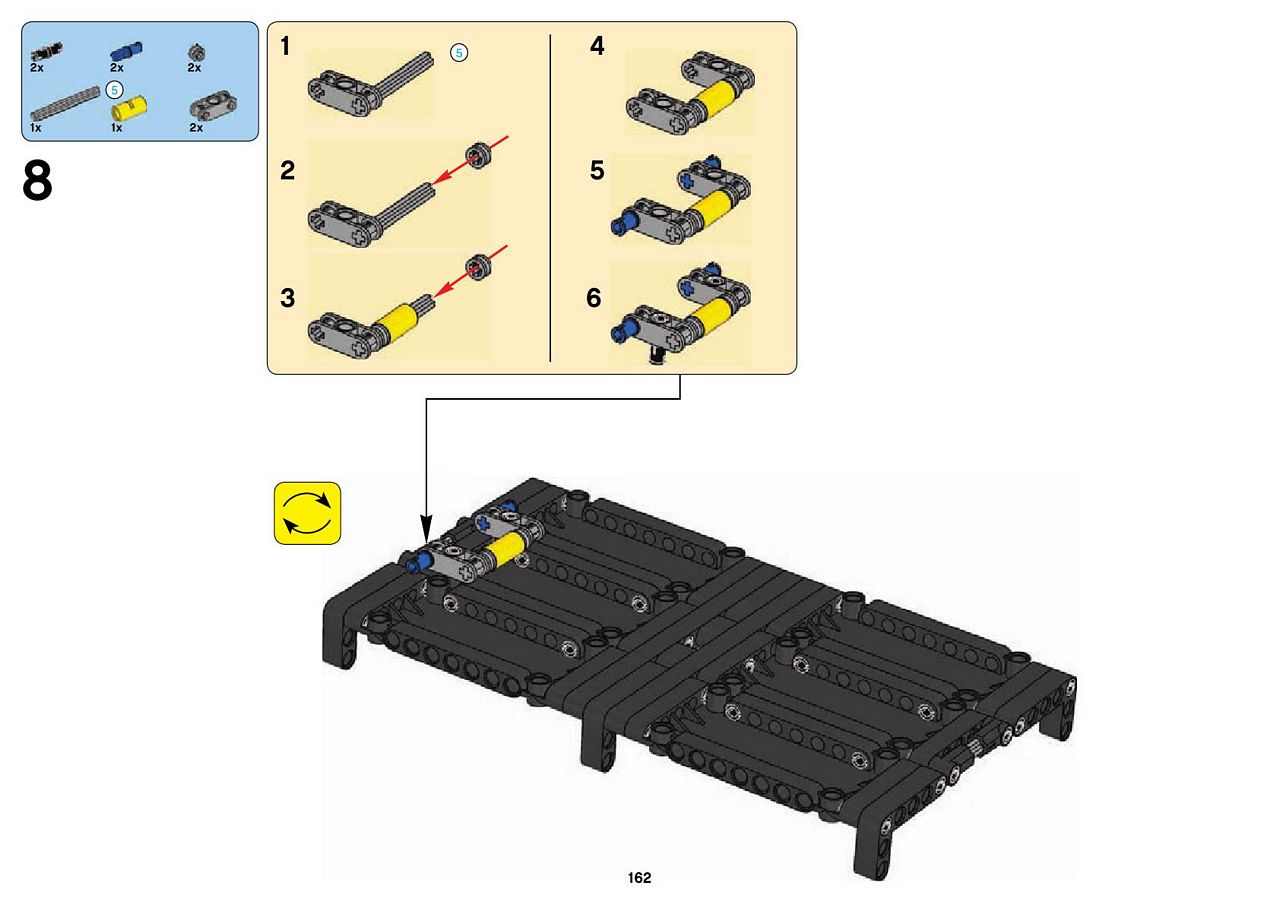 2x
2x
2x
5
1x
1x
2x

8

1
5
2
3
4
5
6

162