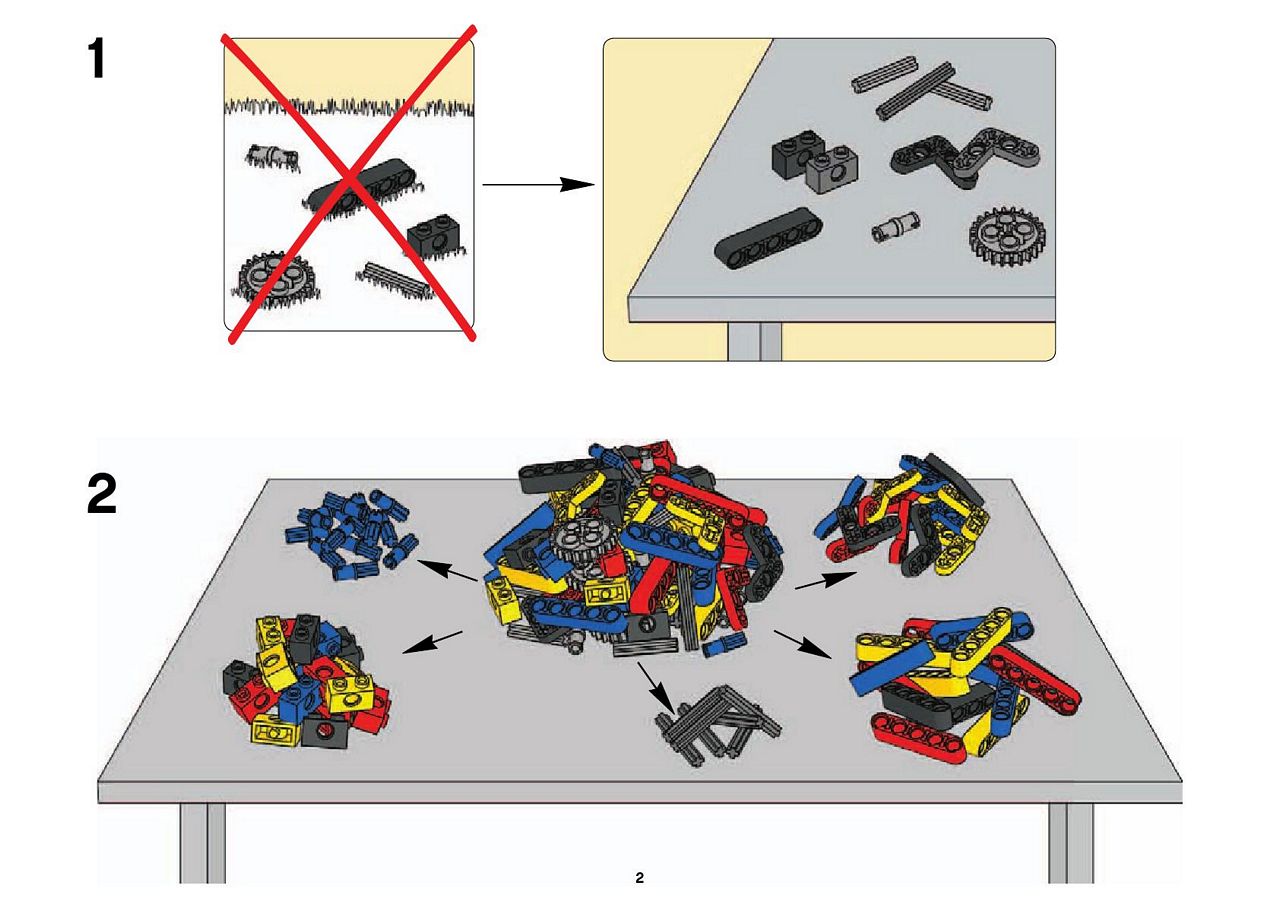 1

2

2