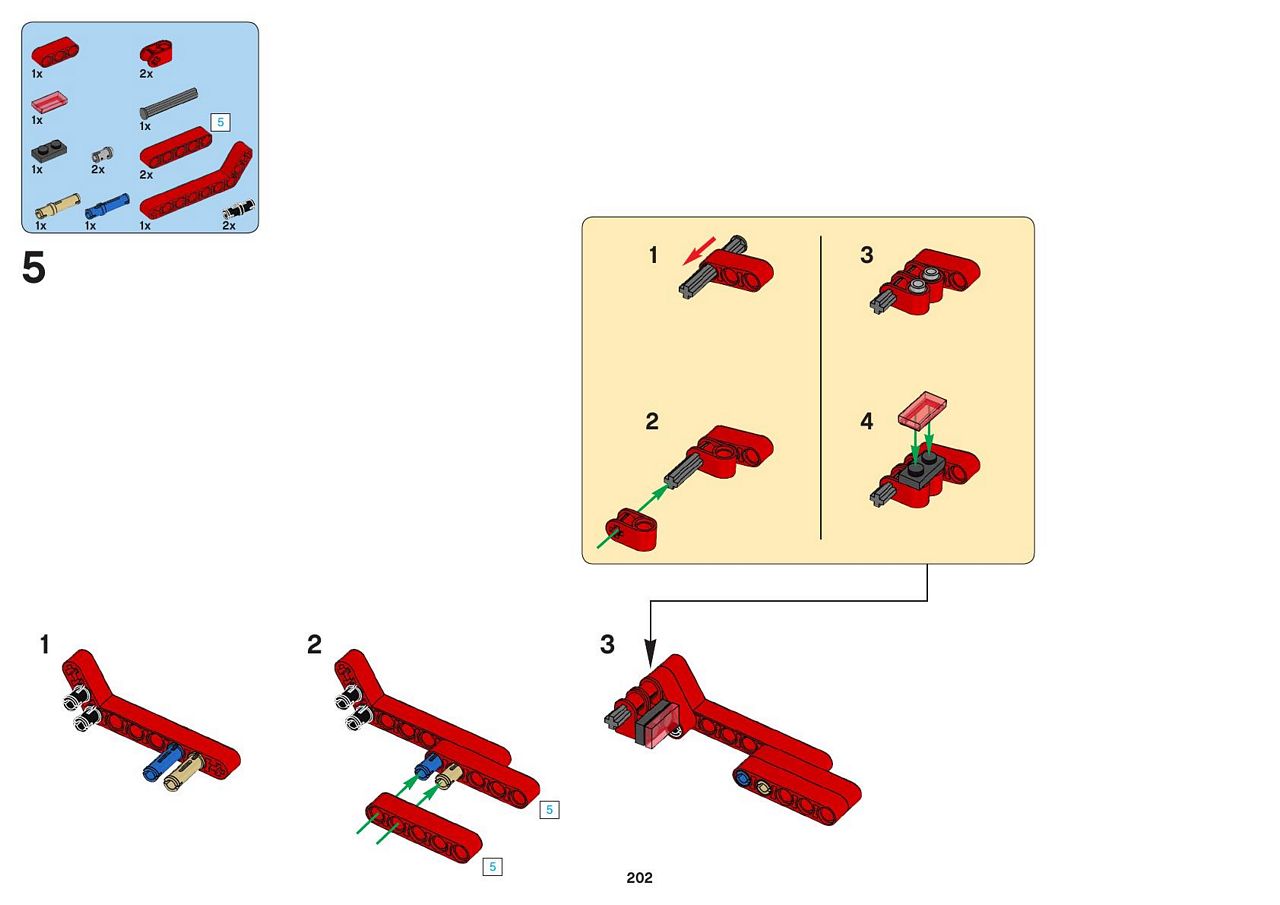 1x
2x
1x
1x
5
1x
2x
2x
1x
1x
1x
2x

5

1
3
2
4

1
2
5
5
3

202