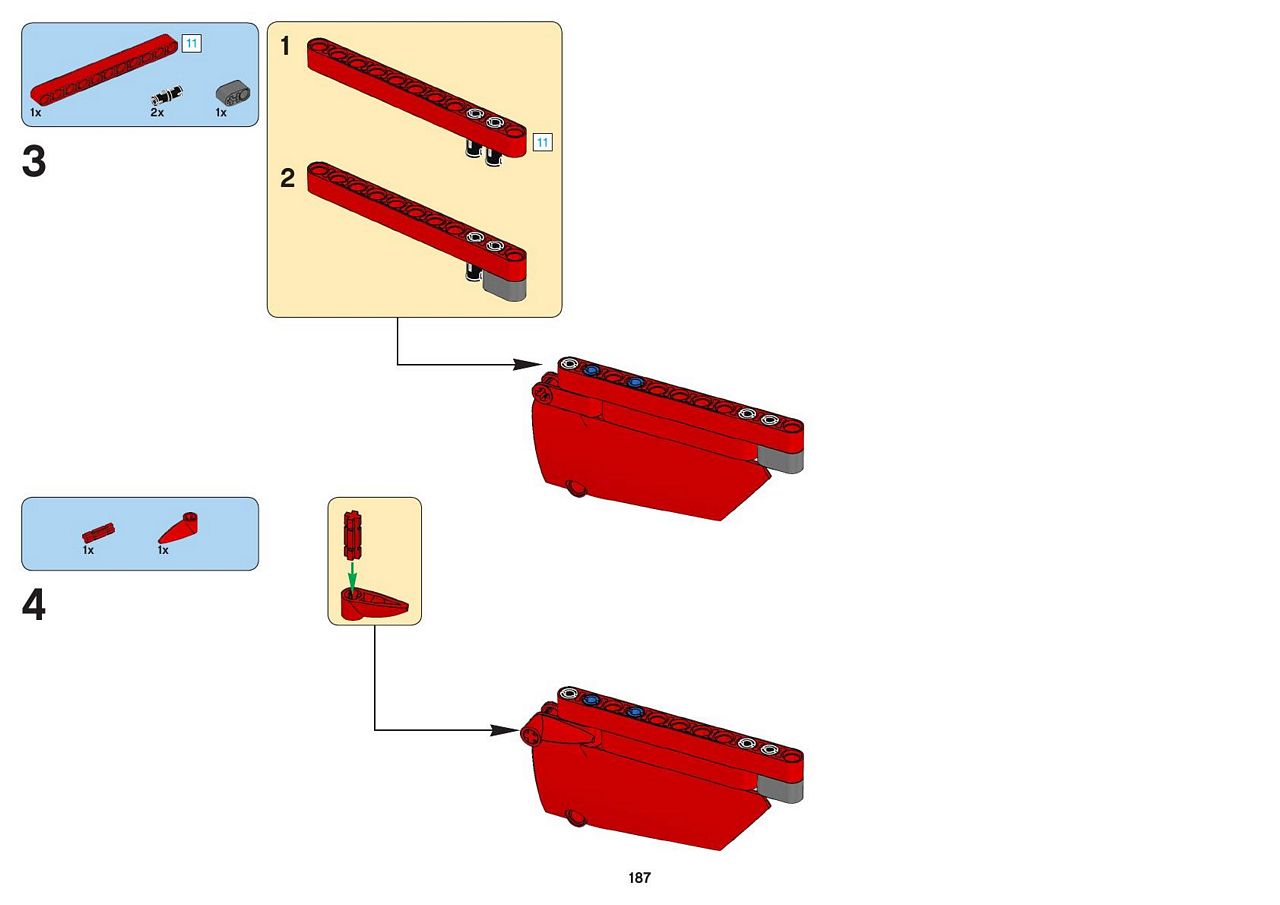 11

1x 2x 1x

3

1

11

2

1x 1x

4

187