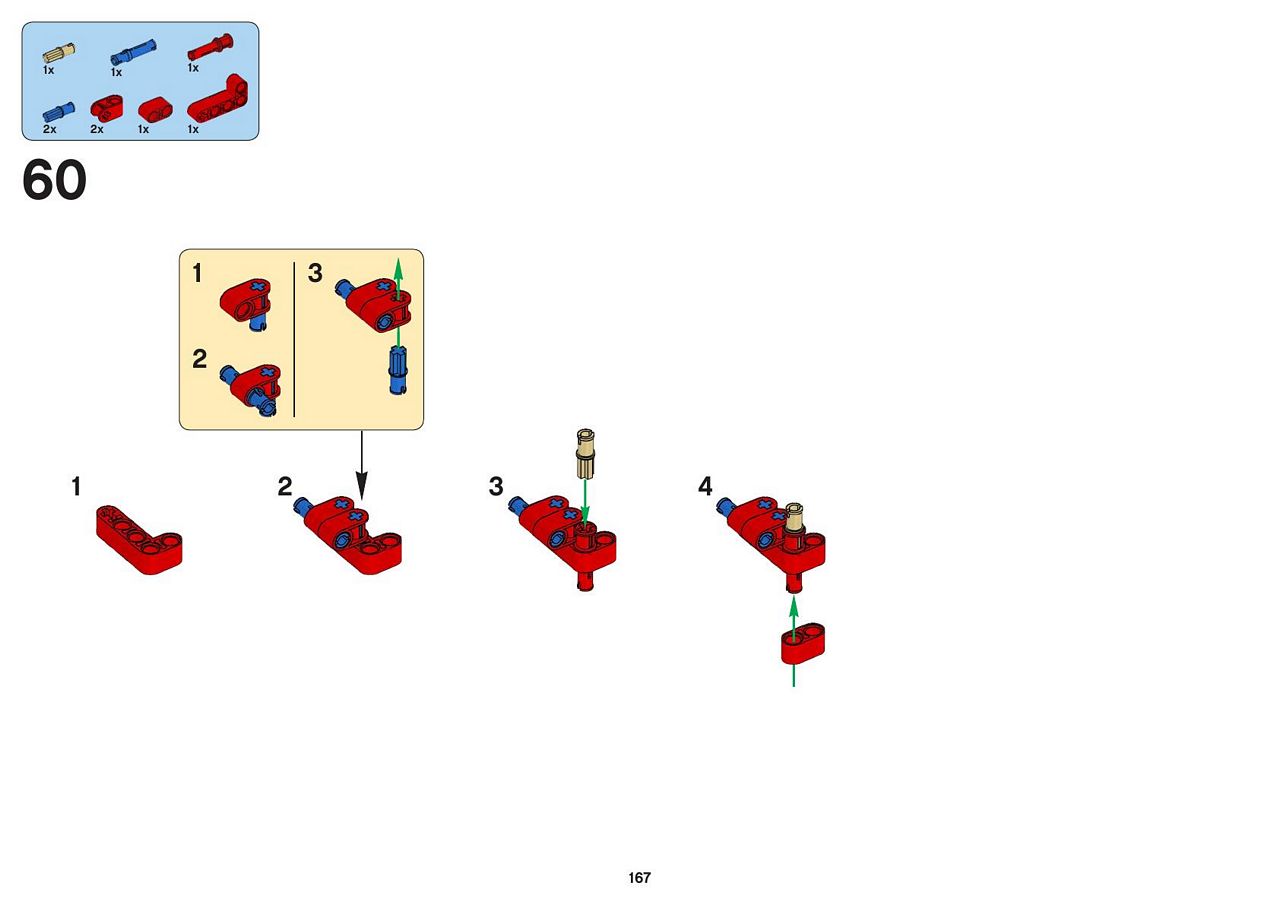 1x
1x
1x
2x
2x
1x
1x

60

1

2

3

1

2

3

4

167