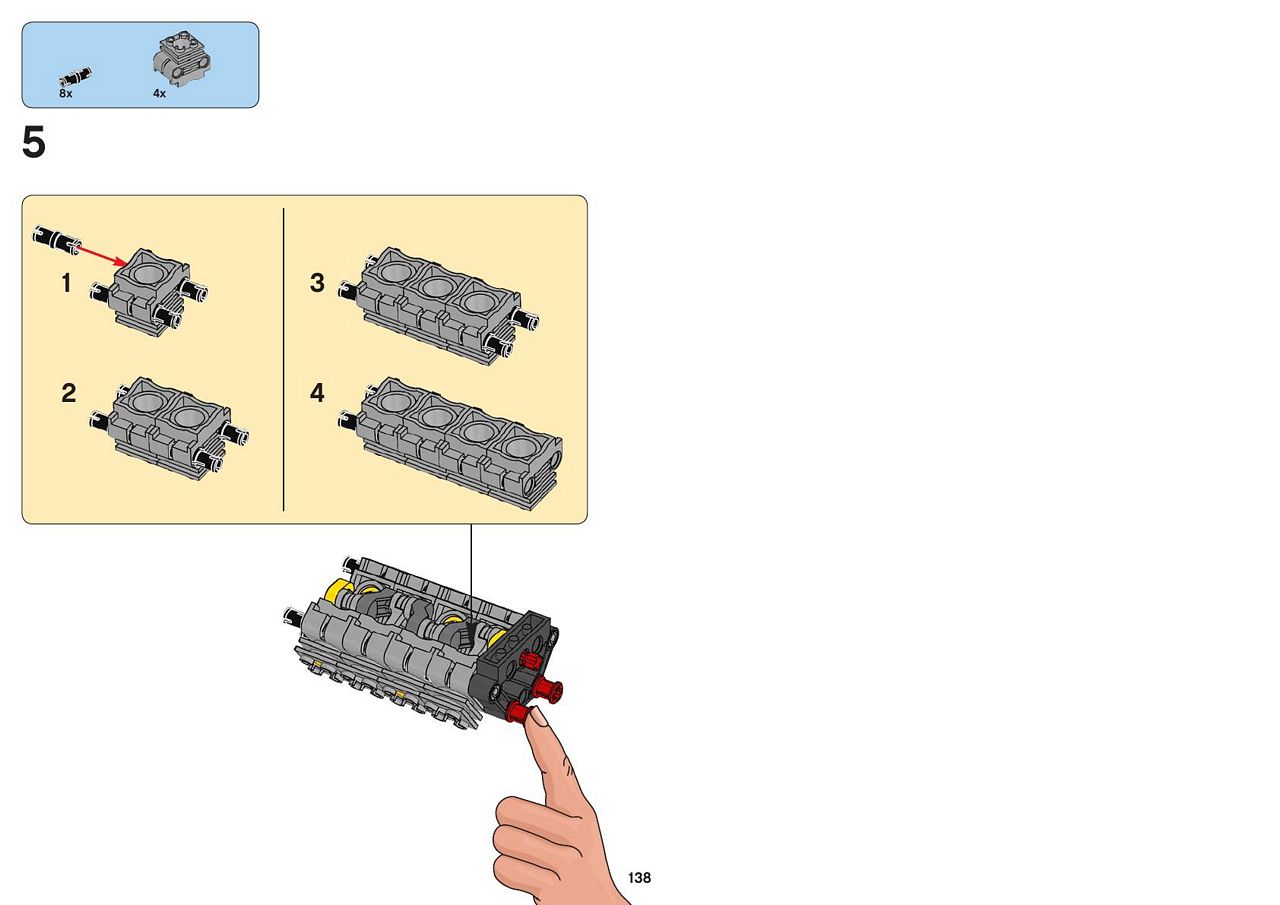 8x 4x

5

1

2

3

4

138