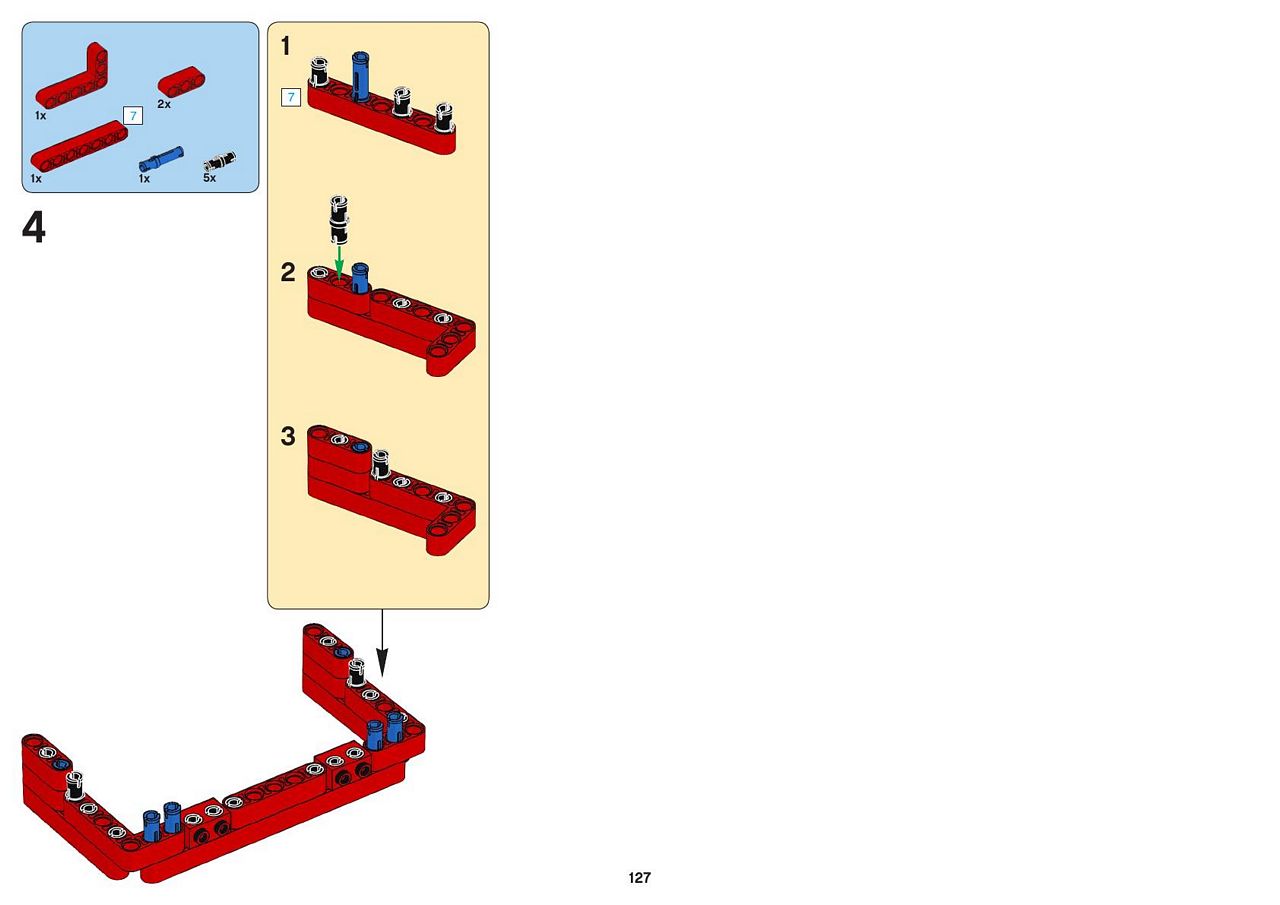 1x
2x
7
1x
1x
5x

4

1
7

2

3

127