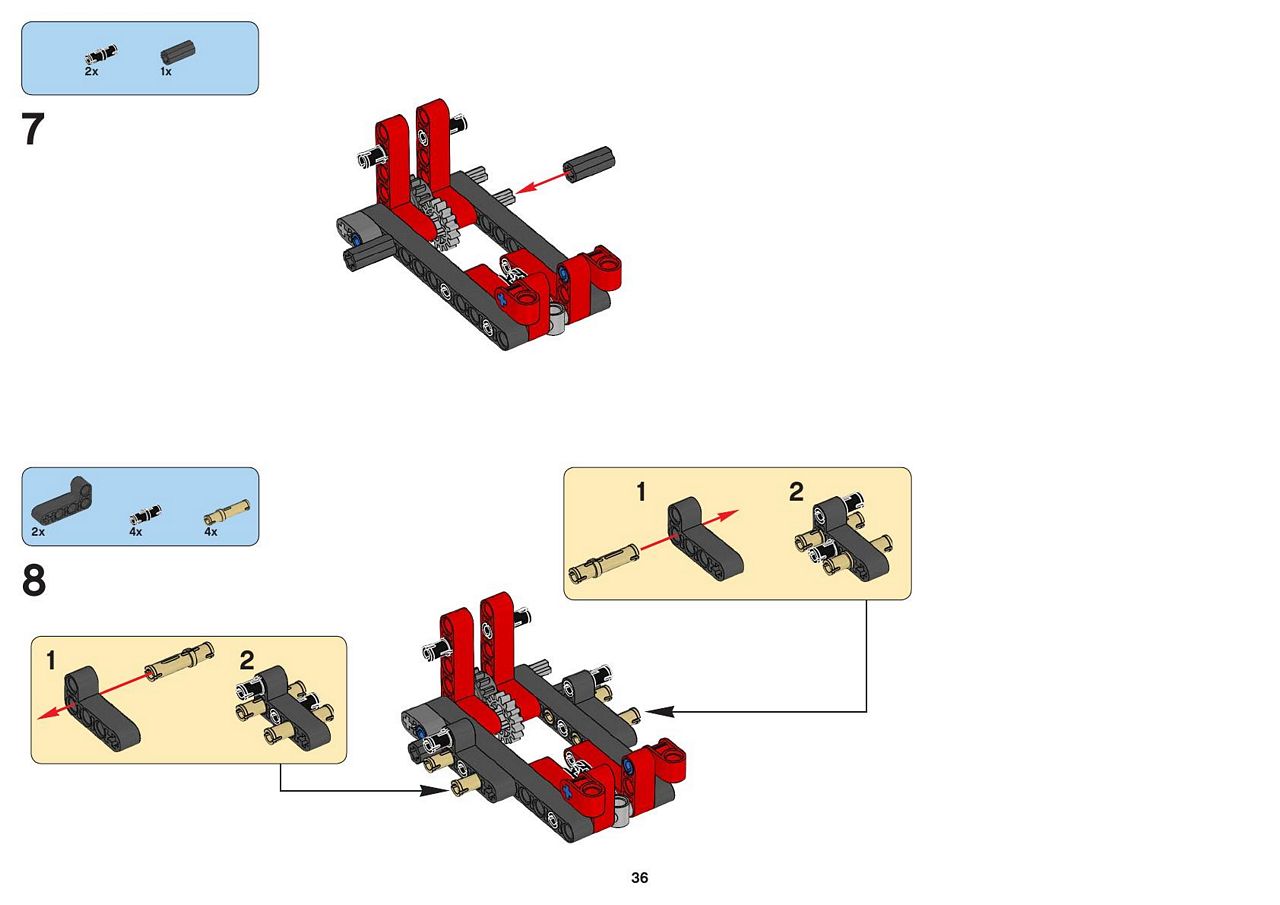 2x 1x

7

2x 4x 4x

8

1 2

1 2

36