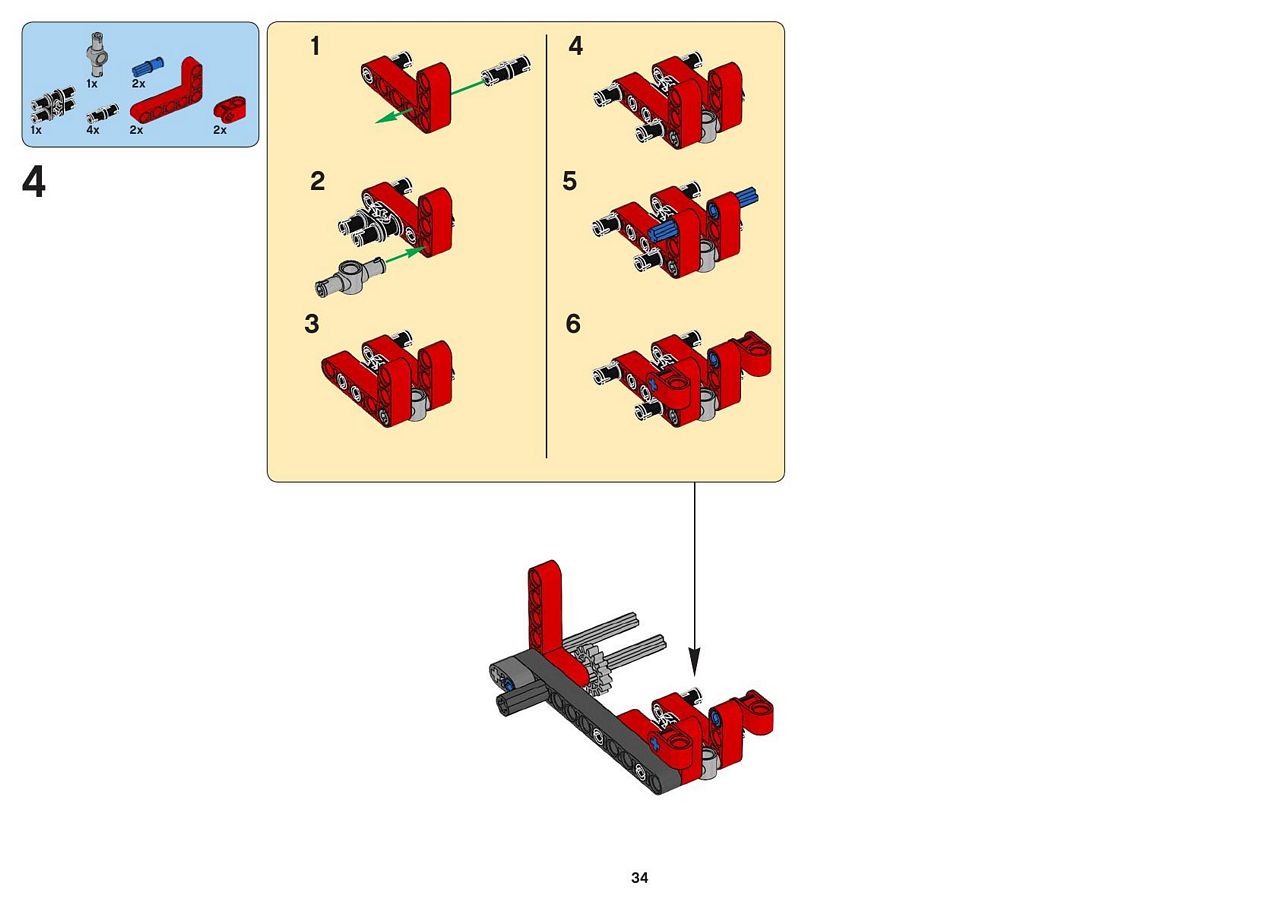 1x
2x
1x
4x
2x
2x

4

1

2

3

4

5

6

34