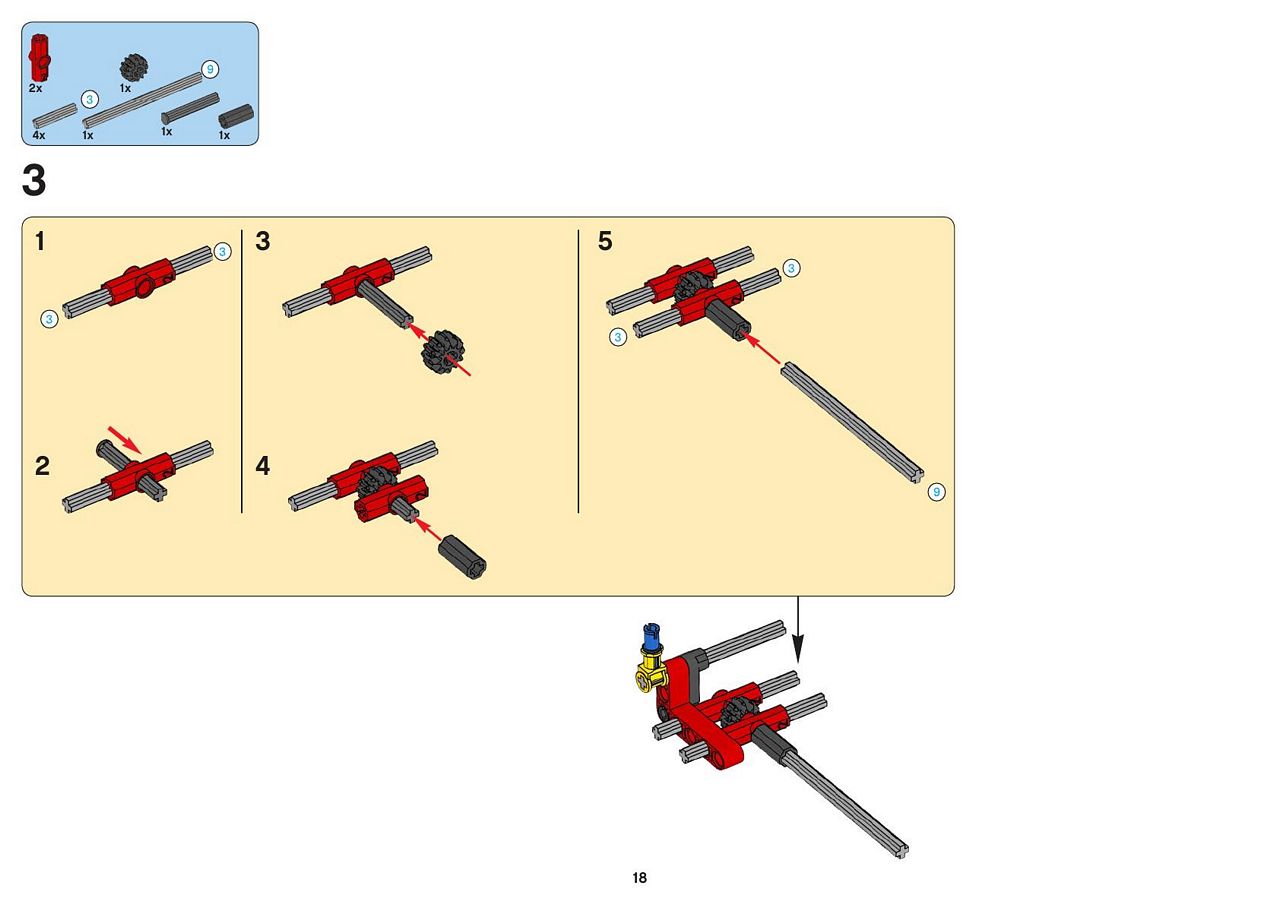 2x
1x
9
3
4x
1x
1x
1x

3

1
3
3

2

3

4

5
3
3
9

18