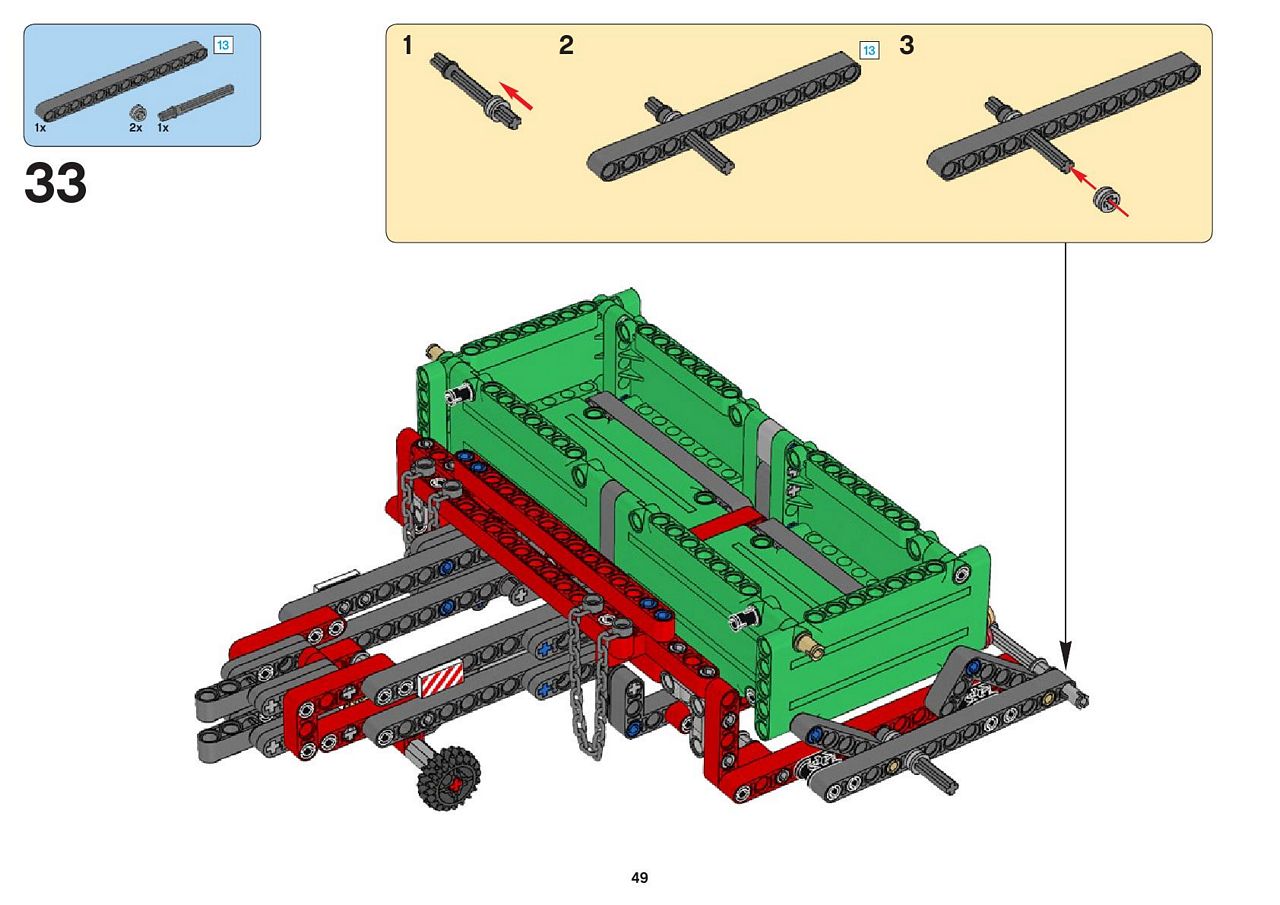 13

1x 2x 1x

33

1 2 13 3

49