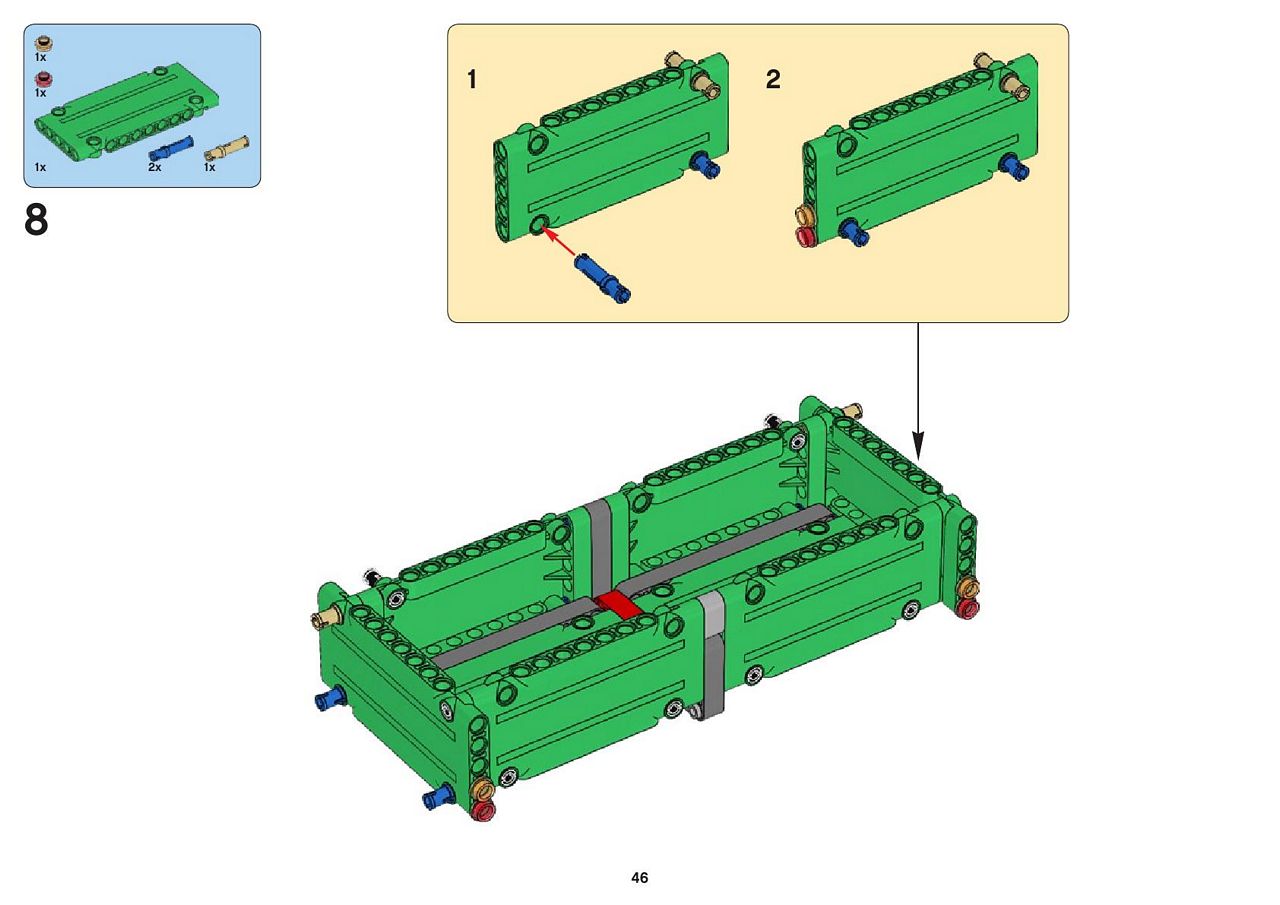 1x
1x
1x
2x
1x

8

1

2

46