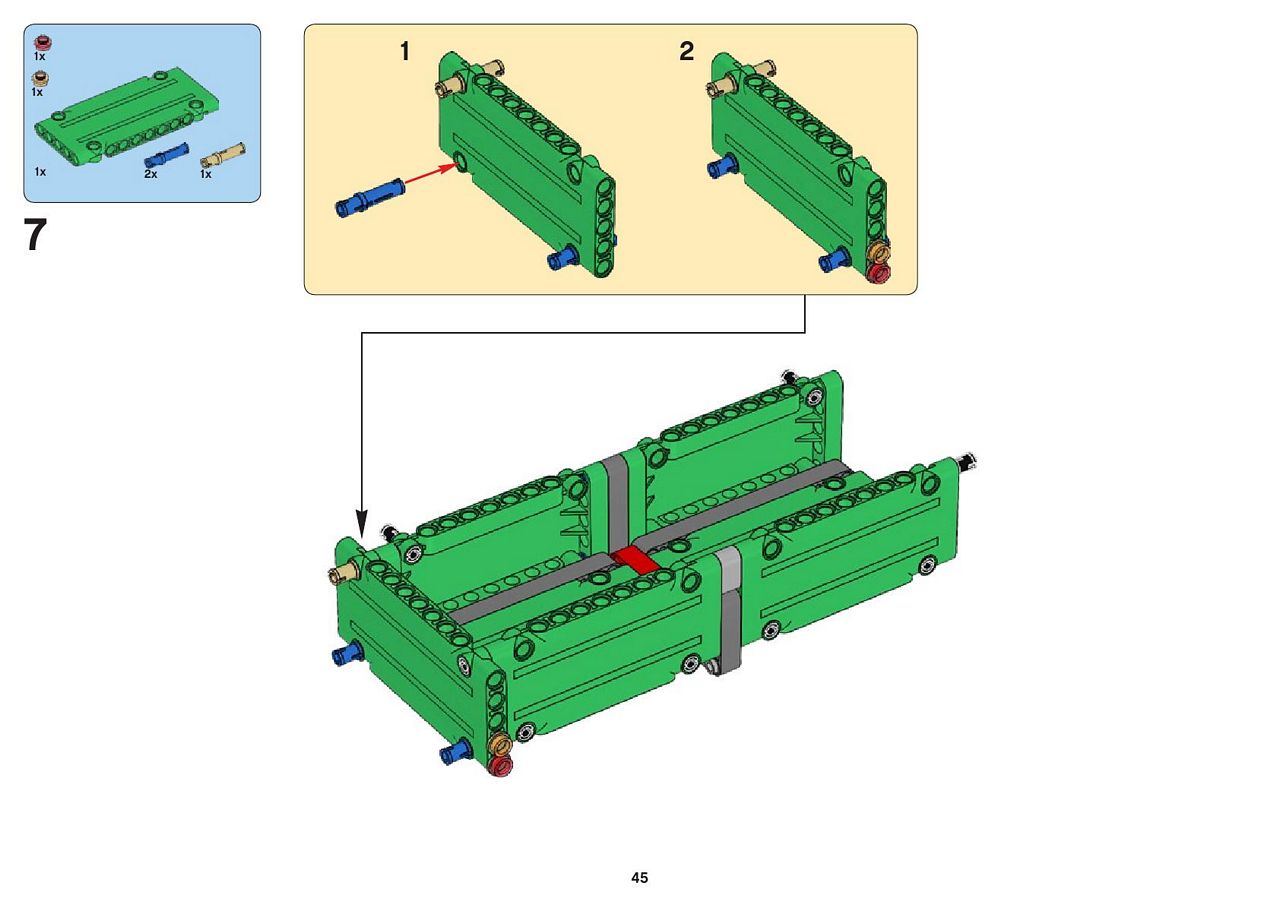 1x
1x
1x
2x
1x

7

1
2

45