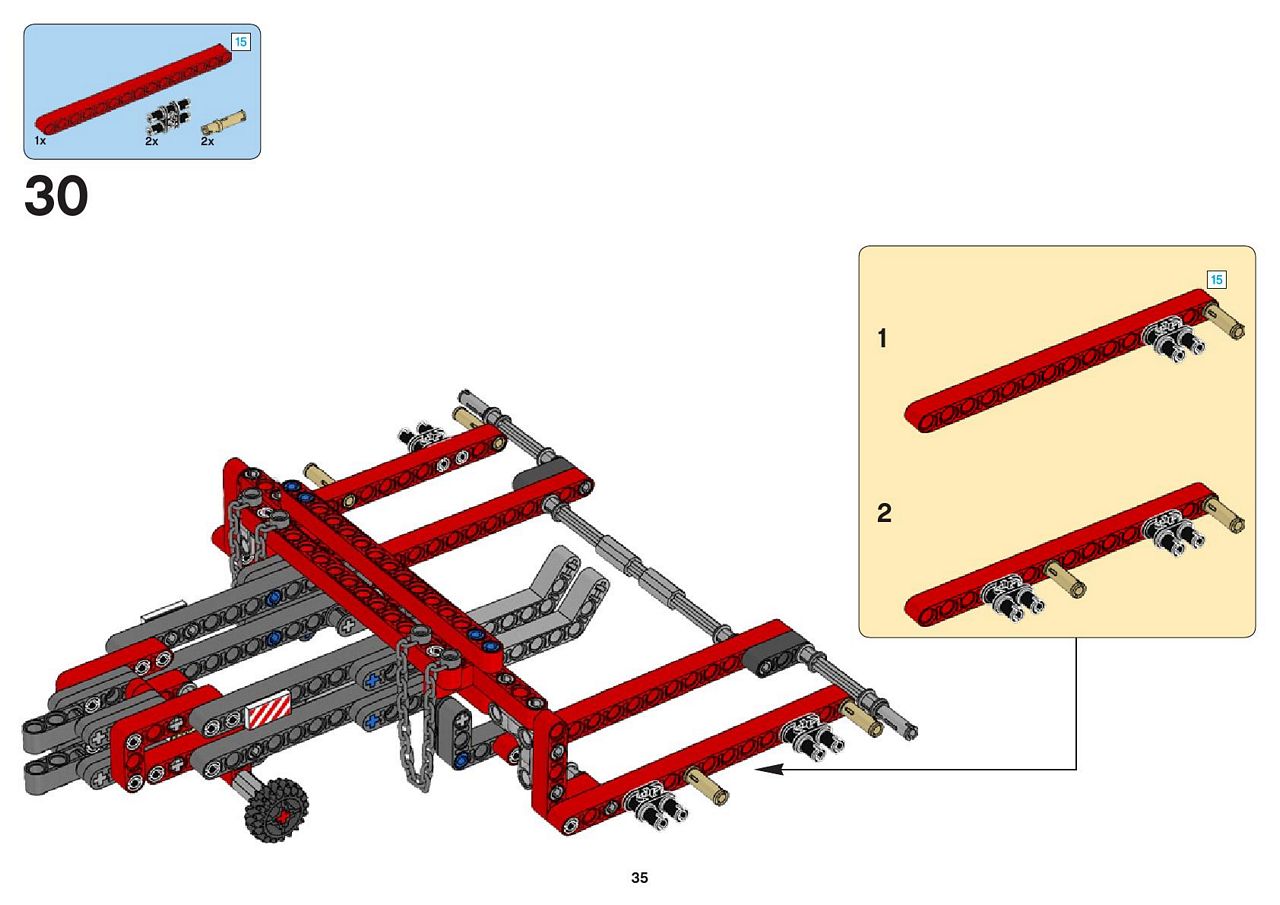 15
1x
2x
2x

30

15
1
2

35