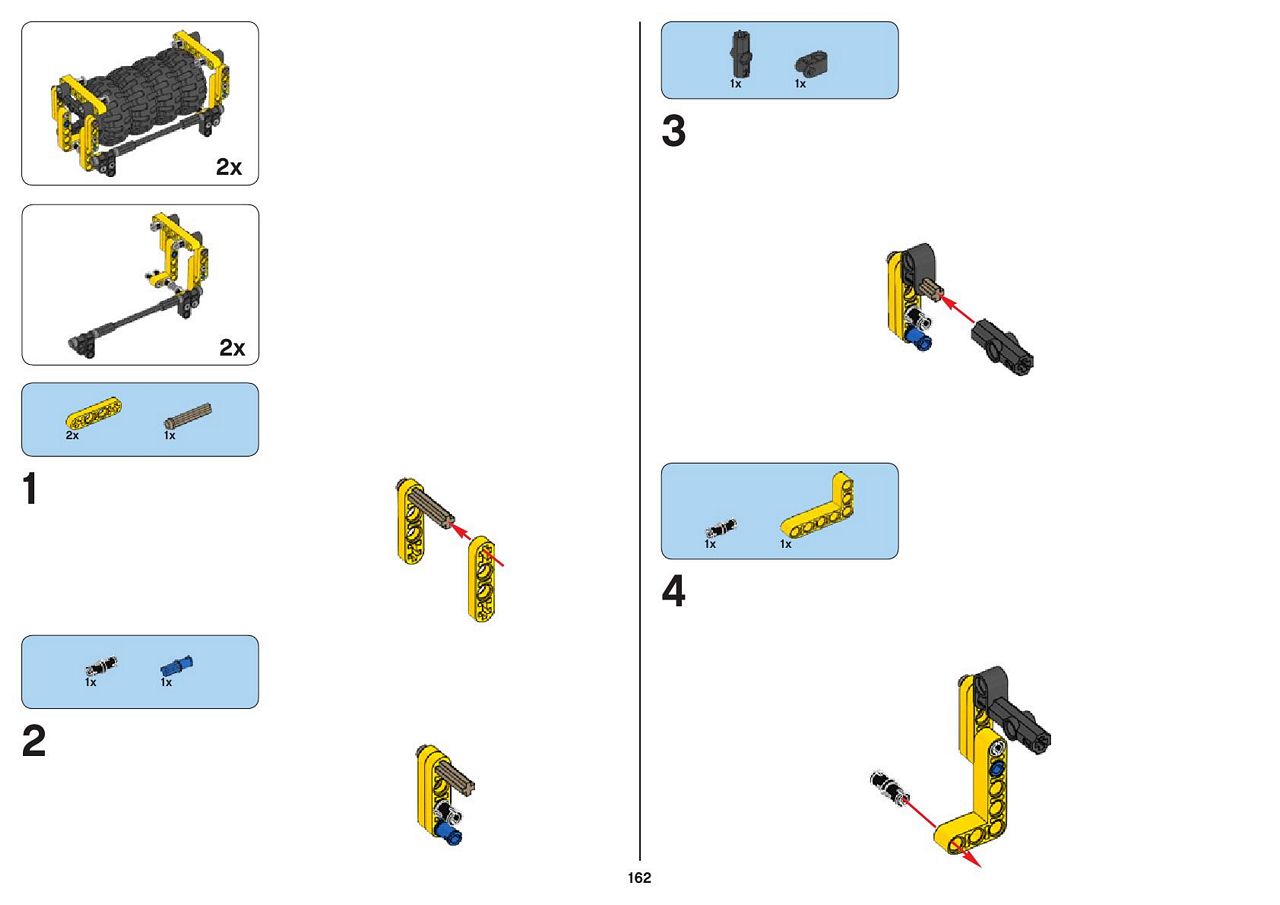 2x

2x

2x 1x

1

1x 1x

2

1x 1x

3

1x 1x

4

162