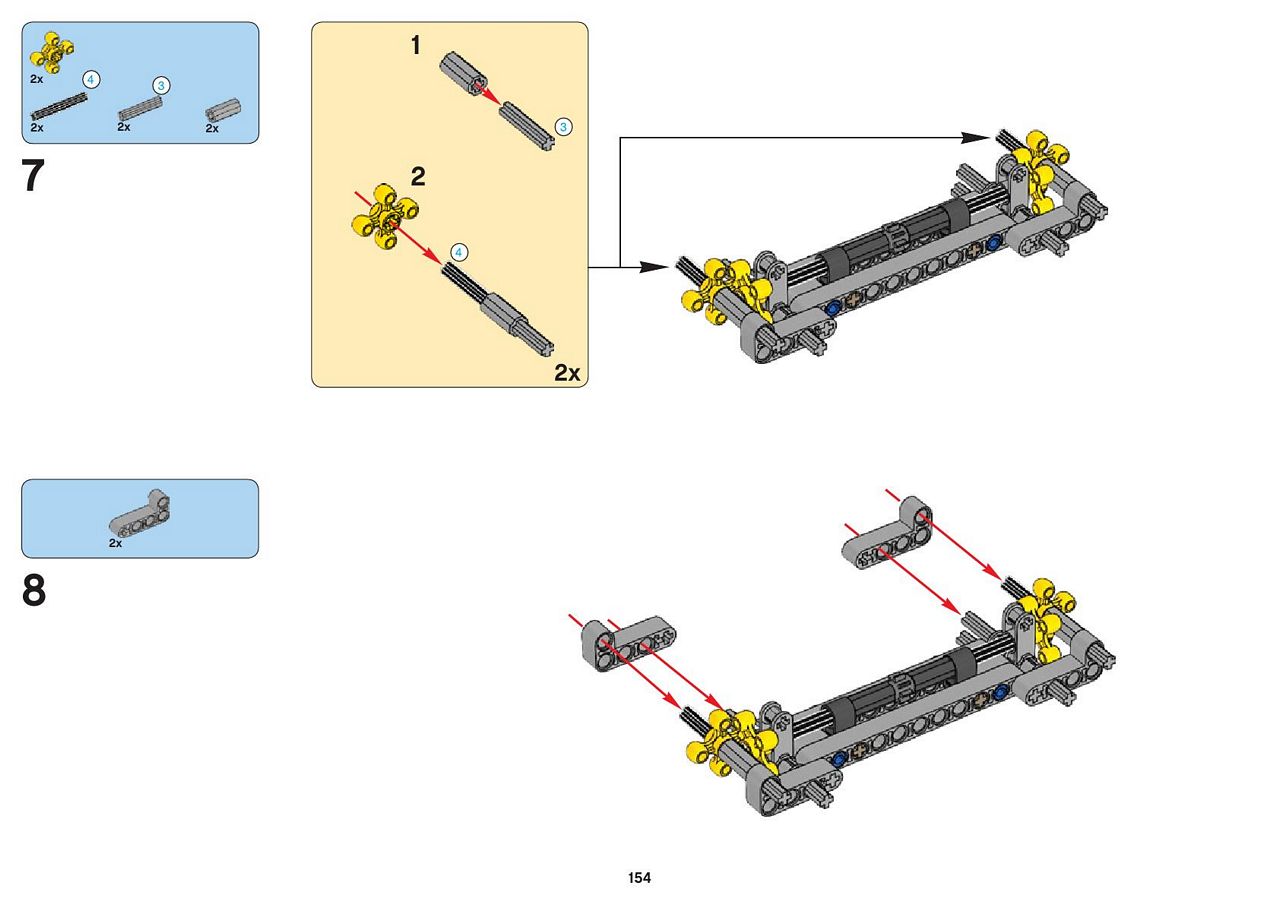 2x
4
2x
3
2x
2x

7

1
3

2
4

2x

2x

8

154