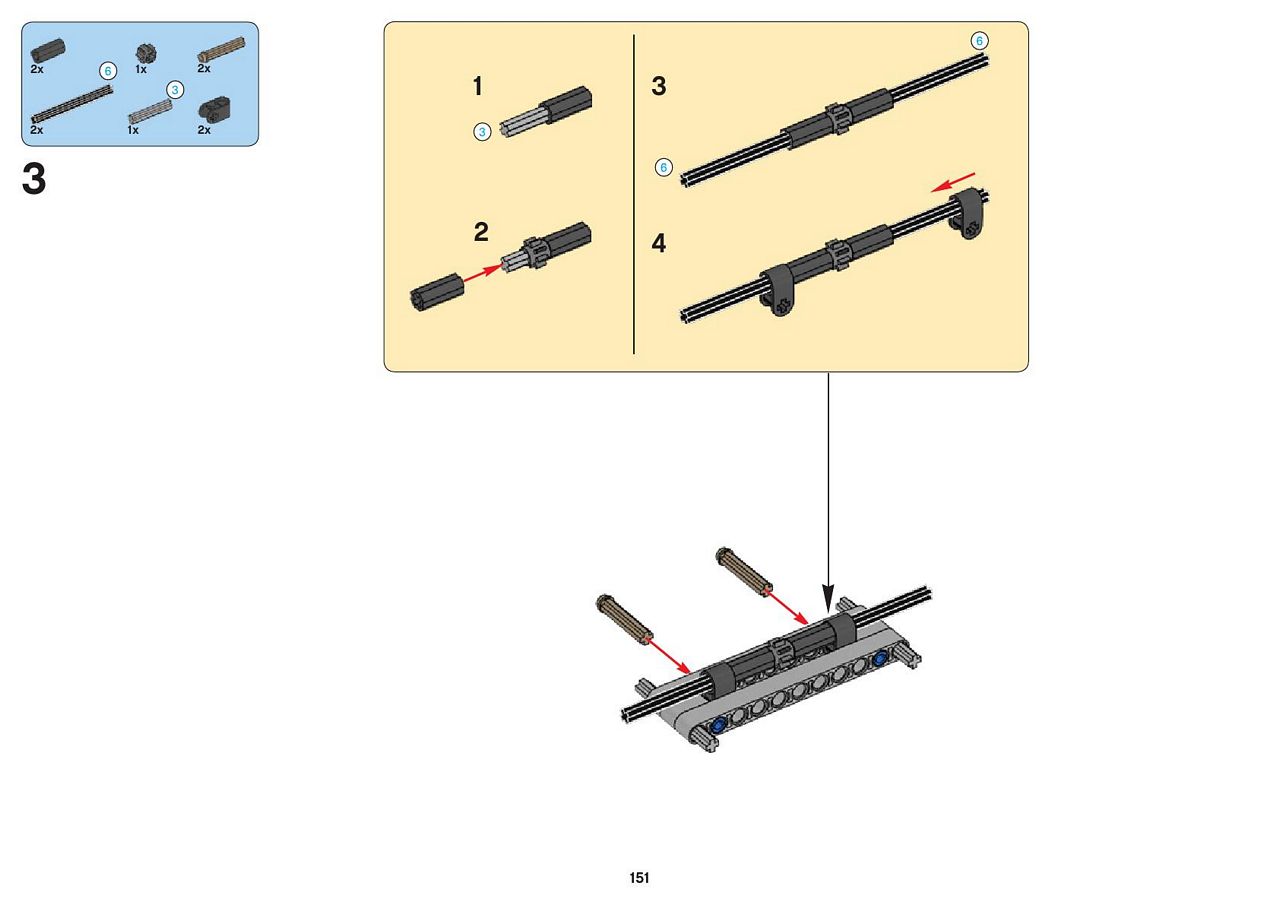 2x
1x
2x
6
3
2x
1x
2x

3

1
3

2

3
6
6

4

151