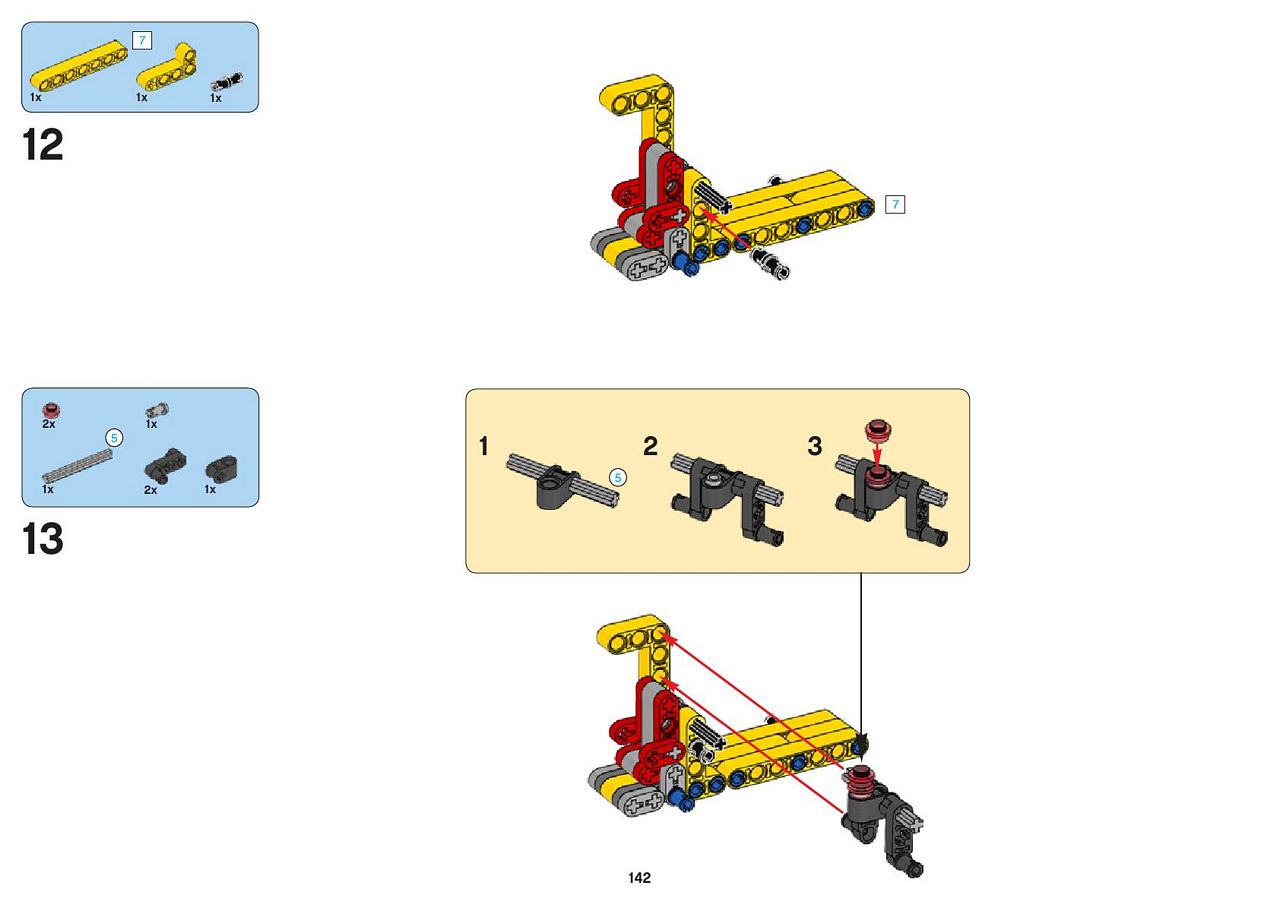 7
1x 1x 1x

12

7

2x 1x
5
1x 2x 1x

13

1
5
2
3

142