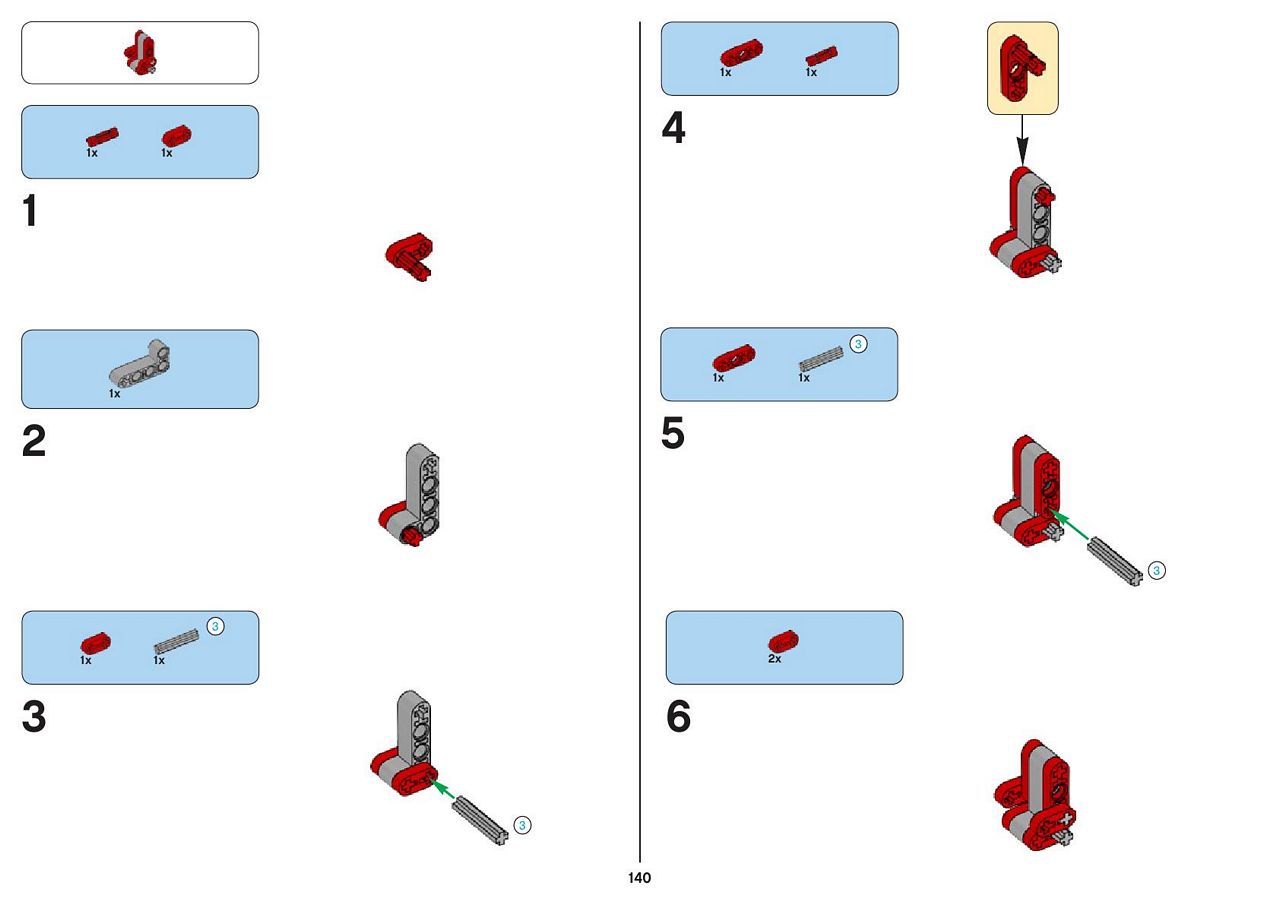 1x 1x

1

1x

2

1x 1x 3

3

3

1x 1x

4

1x 1x 3

5

3

2x

6

140