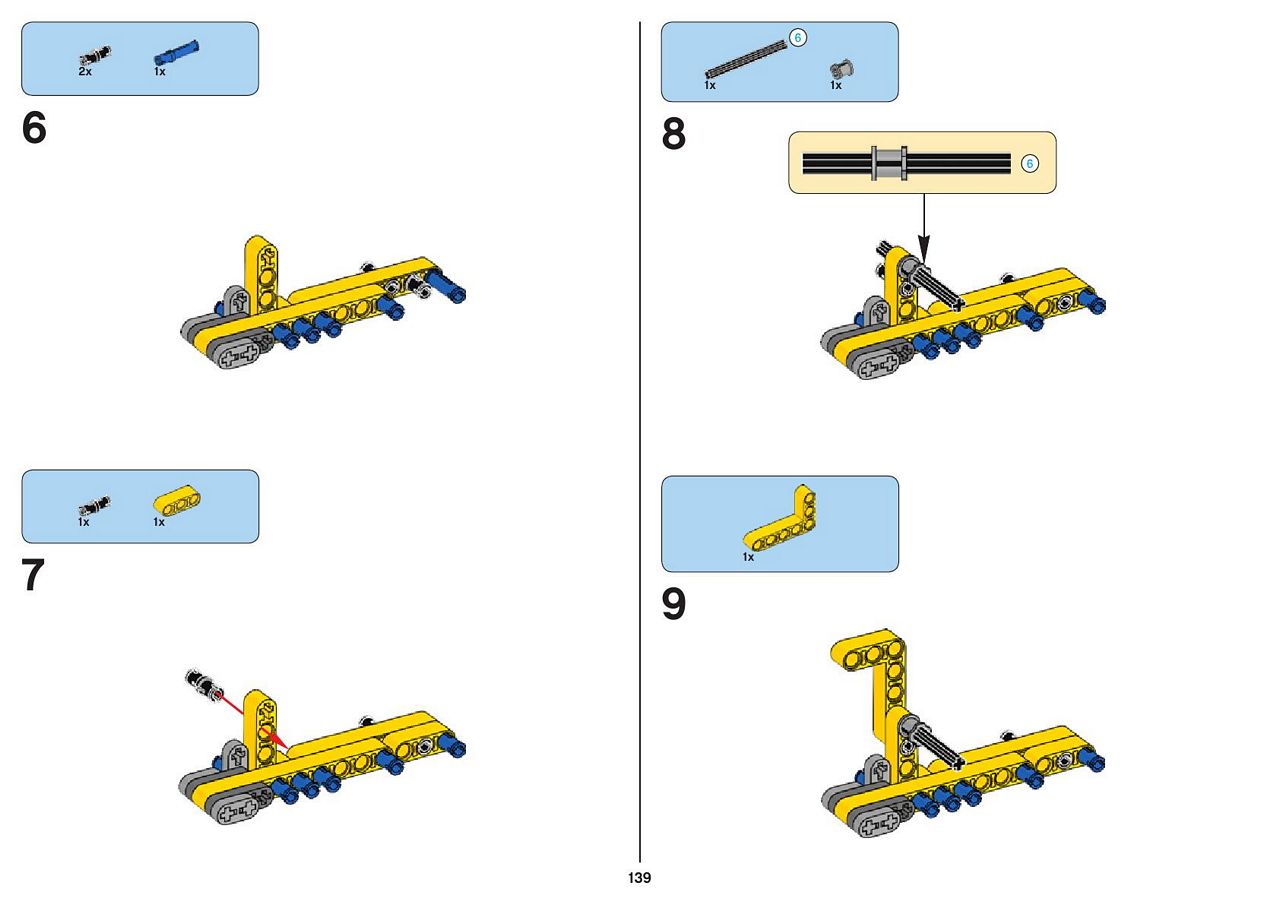 2x 1x

6

1x 1x

7

6

1x 1x

8

6

1x

9

139