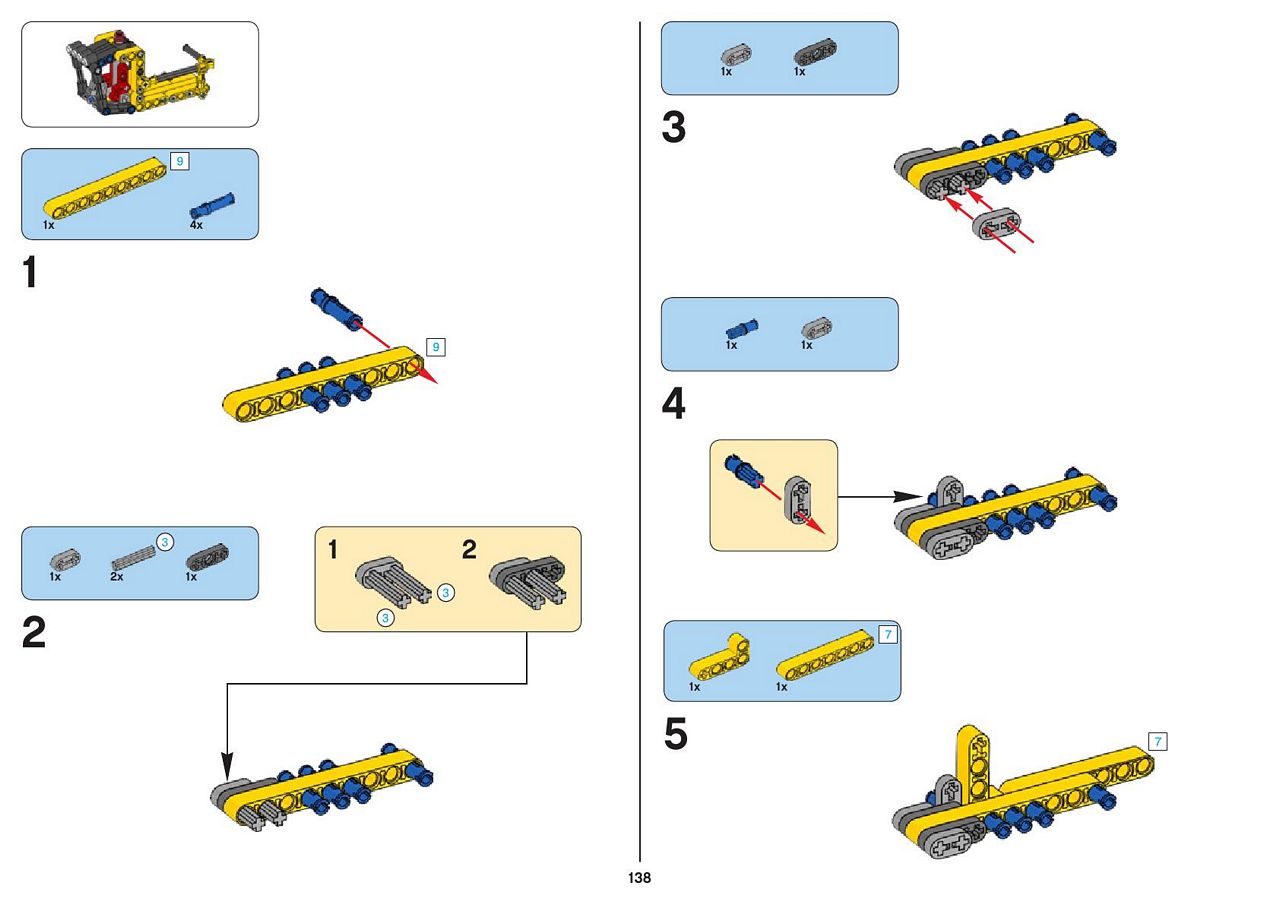 9
1x
4x

1

9

3
1x
2x
1x

2

1
2
3
3

1x
1x

3

1x
1x

4

7
1x
1x

5

7

138