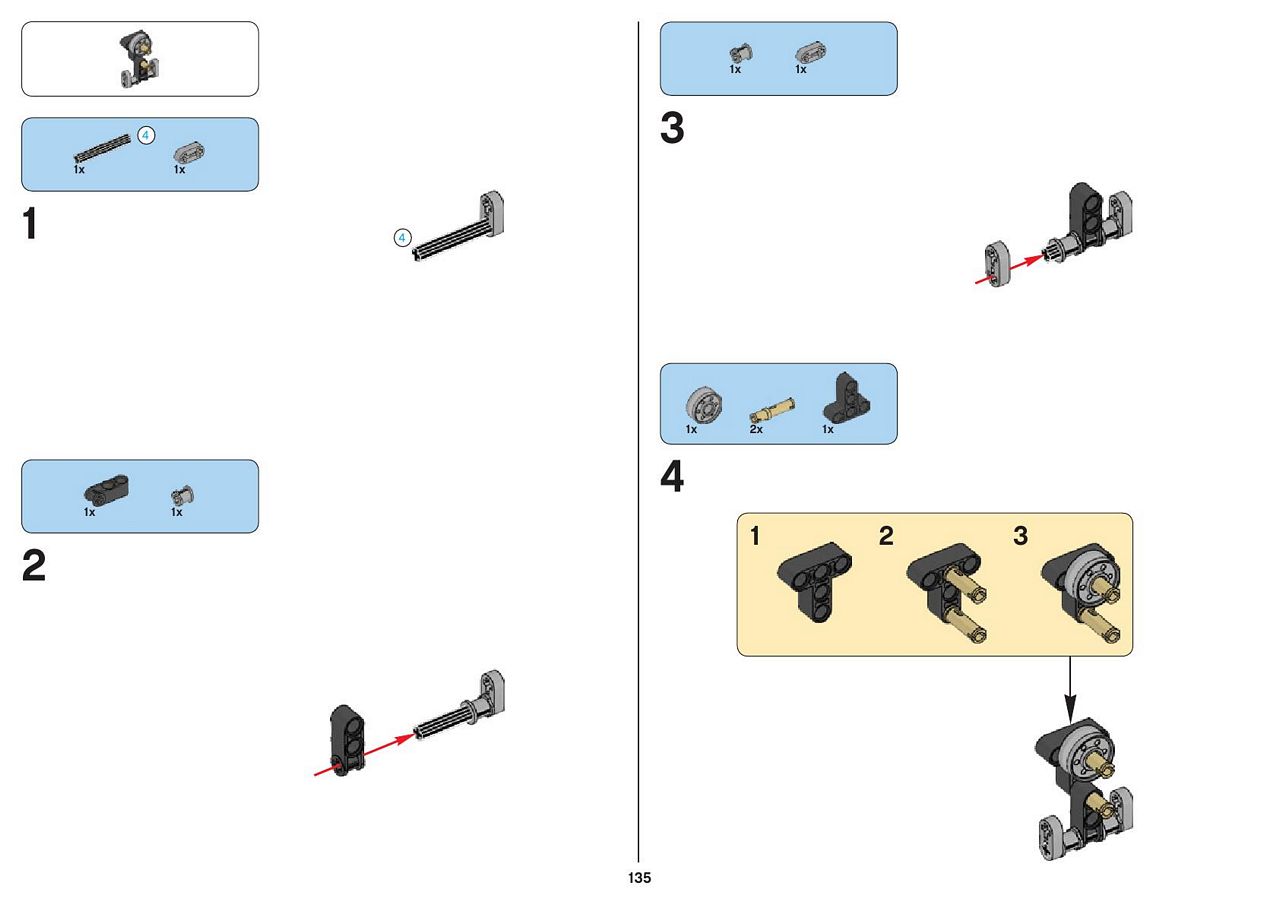 4
1x
1x

1

4

1x
1x

2

1x
1x

3

1x
2x
1x

4

1
2
3

135