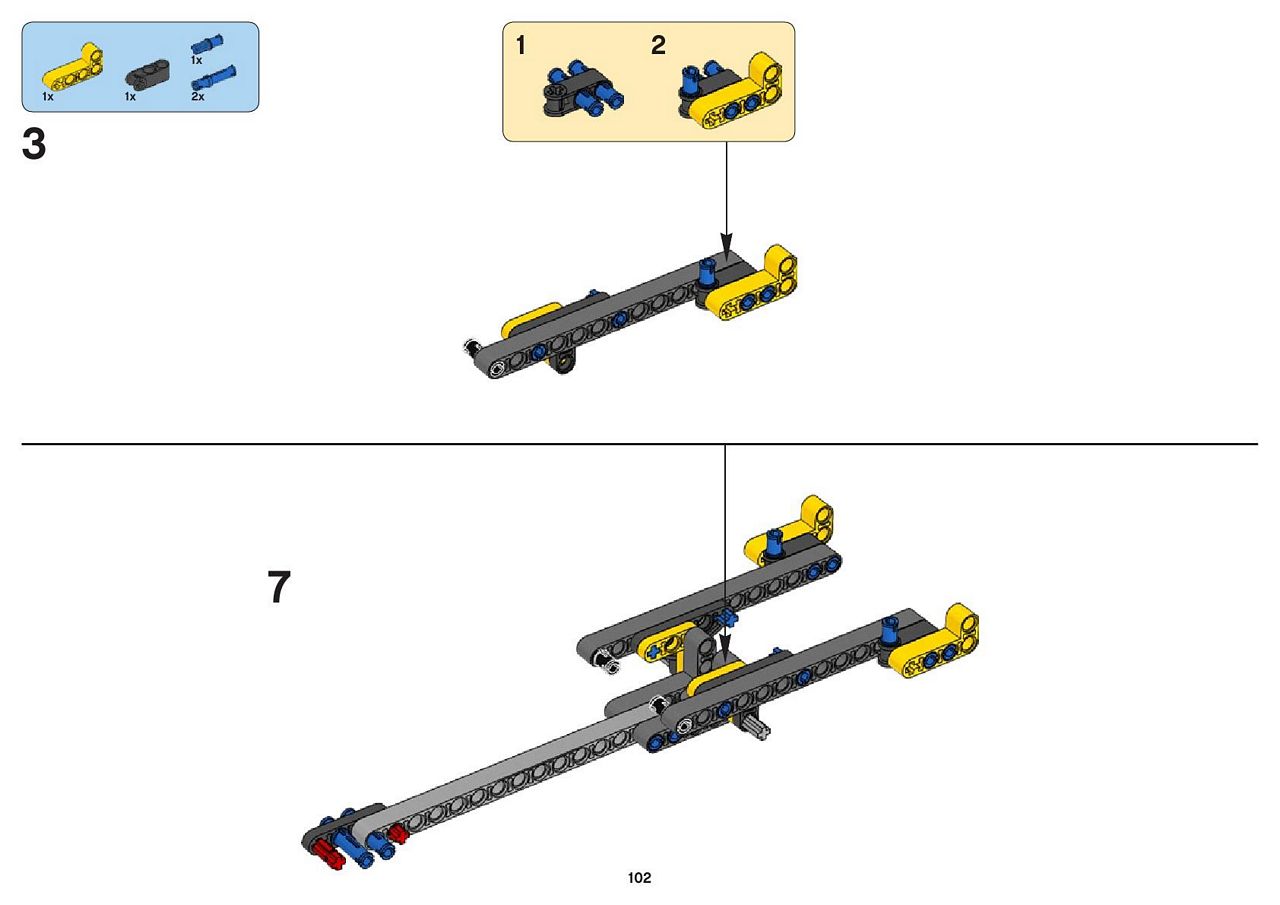 1x
1x
1x
2x

3

1

2

7

102