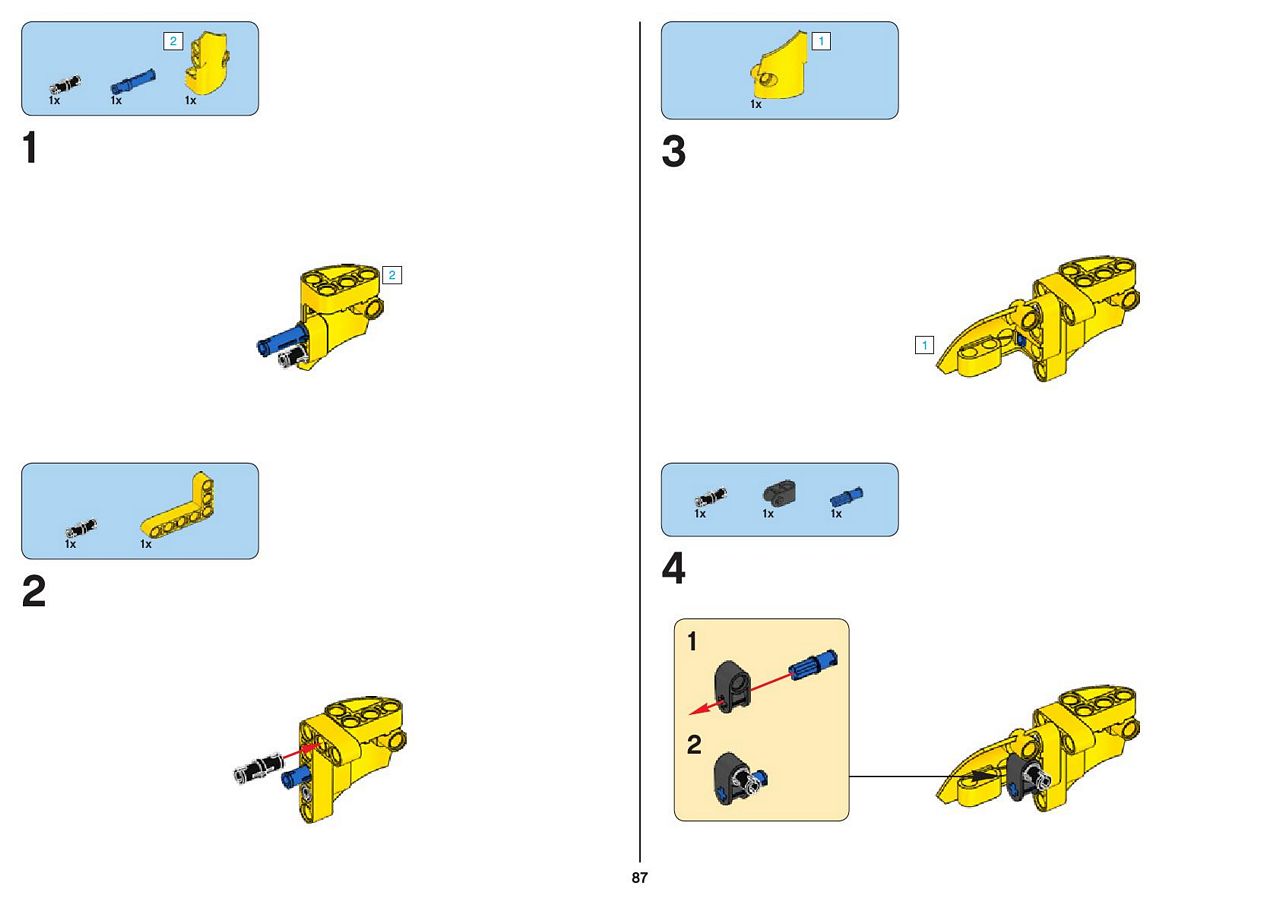 2
1x 1x 1x

1

2

1x 1x

2

1
1x

3

1

1x 1x 1x

4

1

2

87