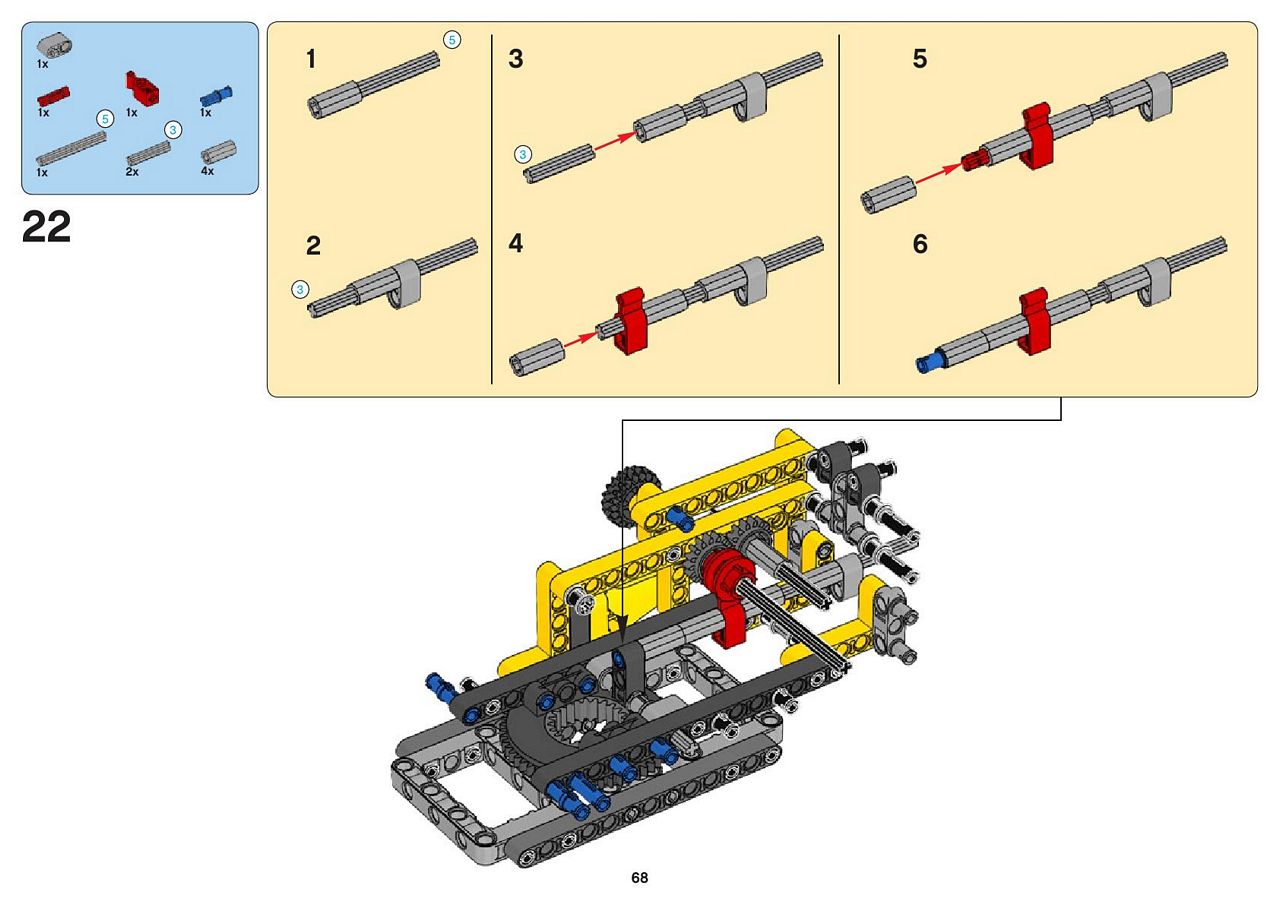 1x
1x
1x
1x
5
1x
3
2x
4x

22

1
5

2
3

3
3

4

5

6

68