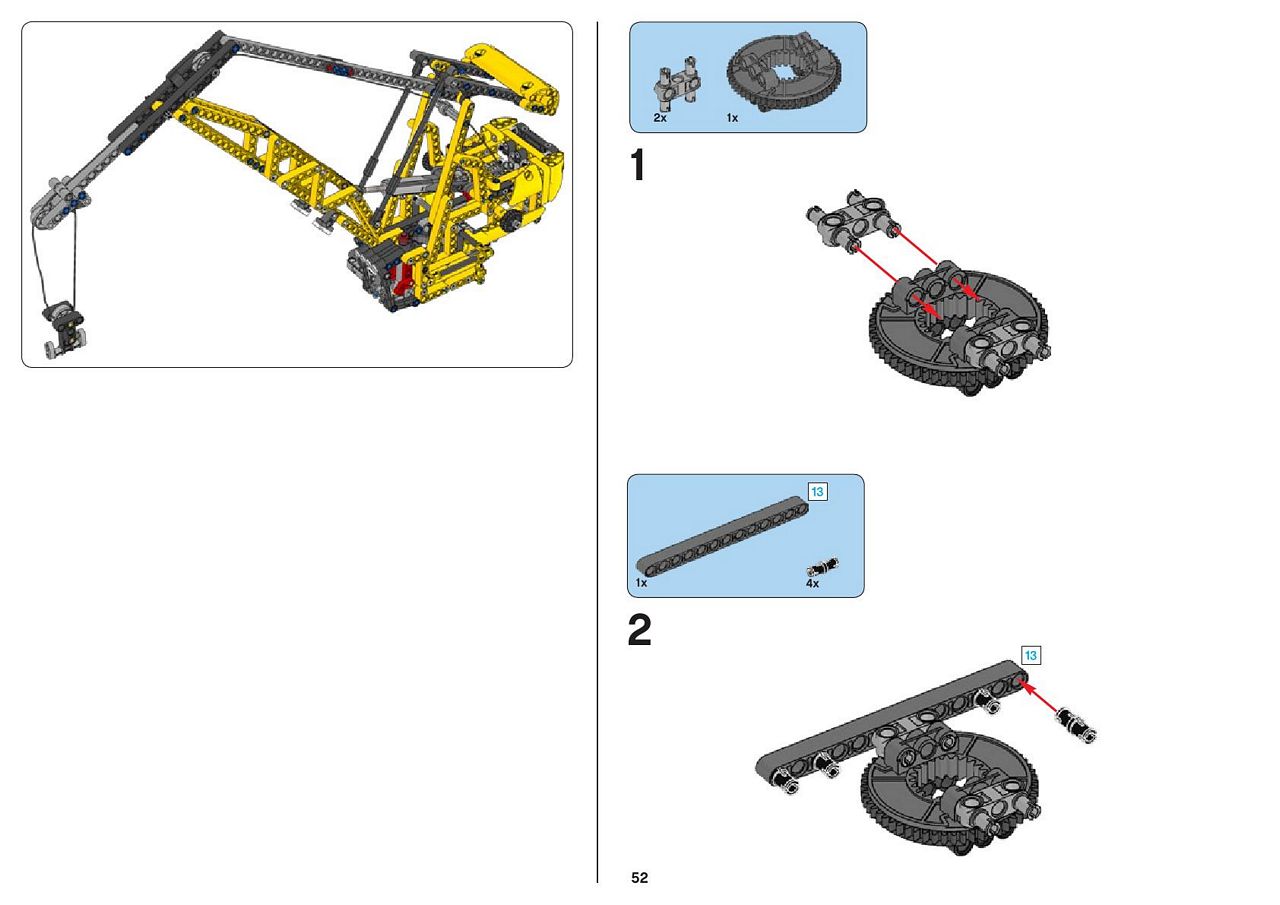 2x 1x

1

13

1x 4x

2

13

52