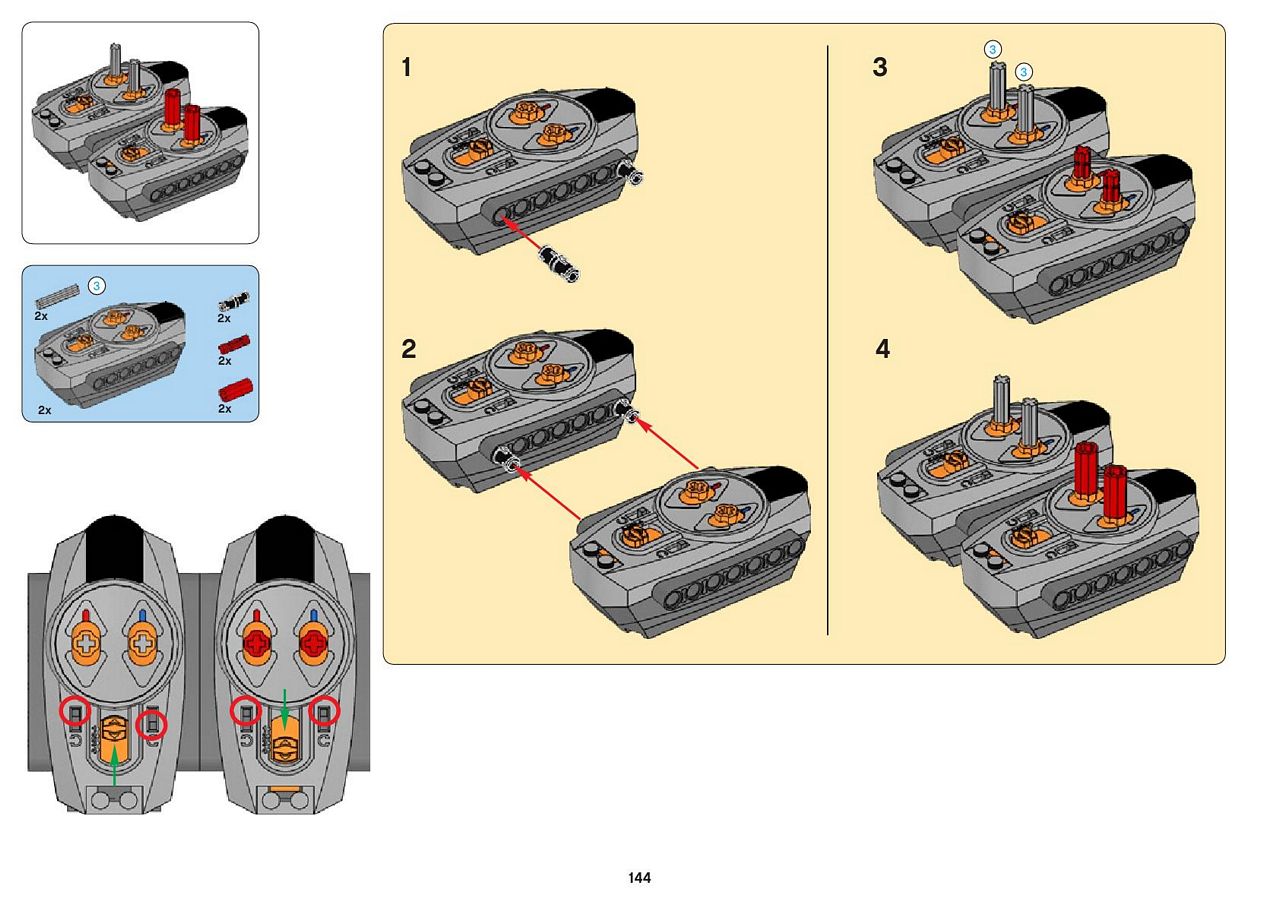 3
2x
2x
2x
2x
2x

1

2

3
3
3

4

144