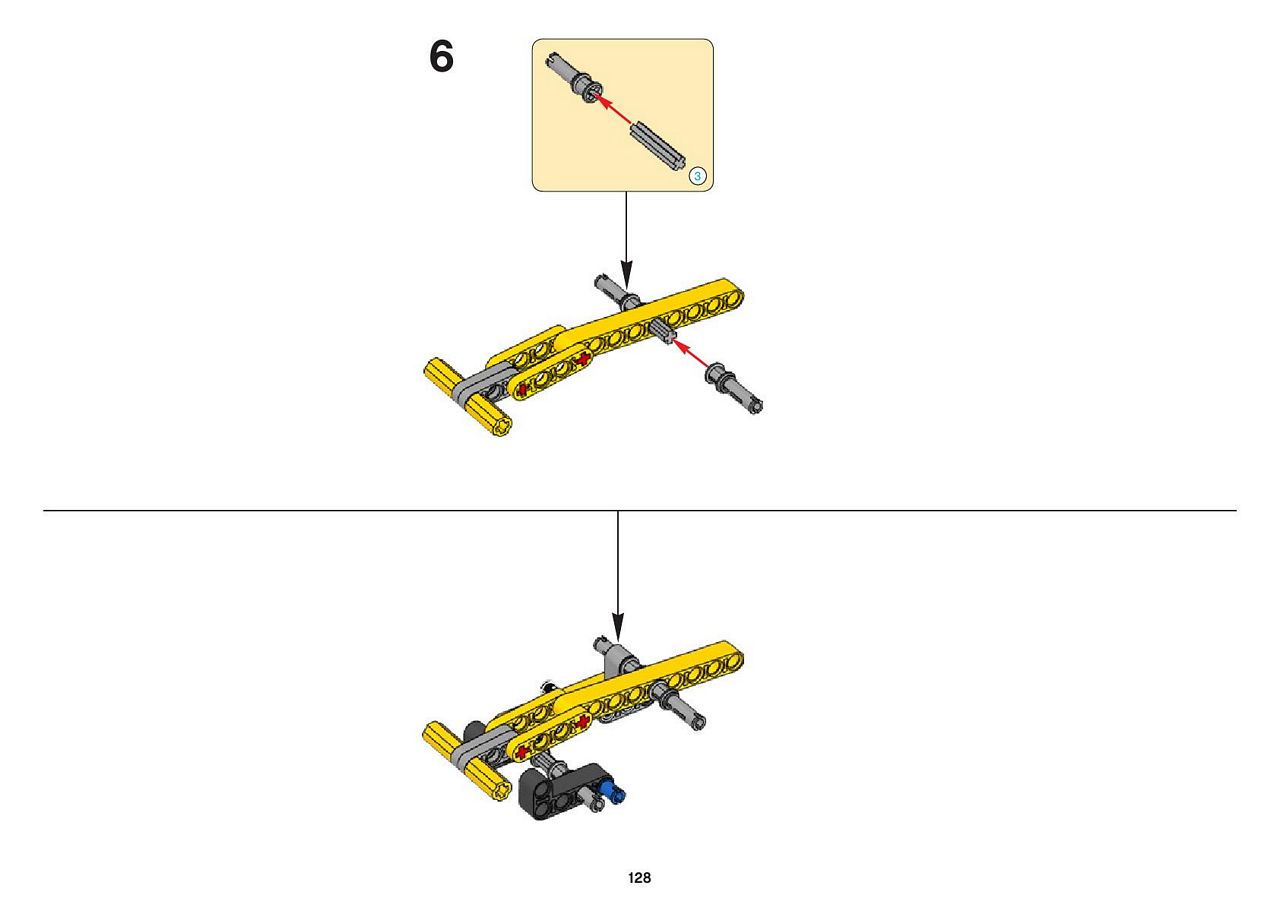 6

3

128