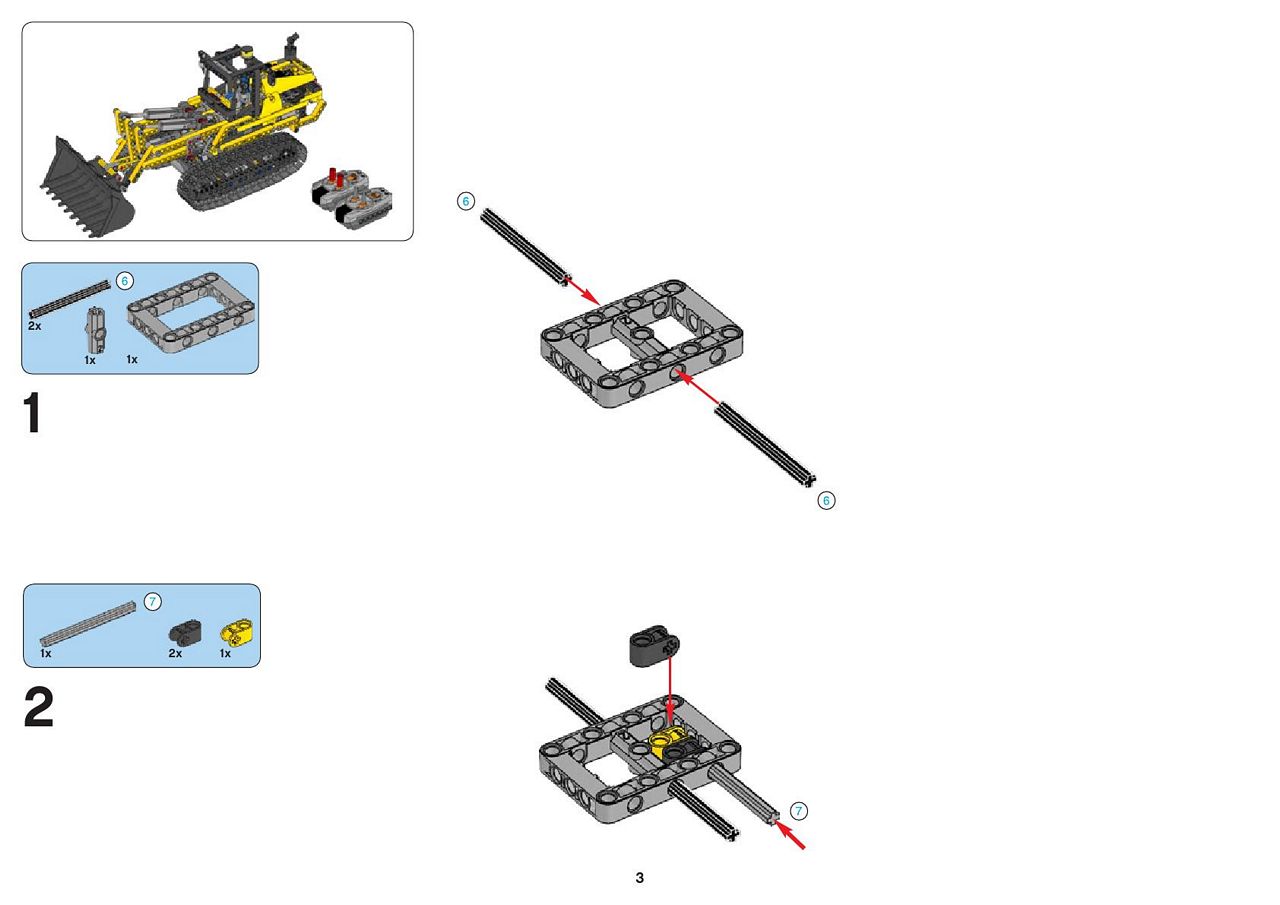 6
2x
1x
1x

1

6

6

7
1x
2x
1x

2

7

3