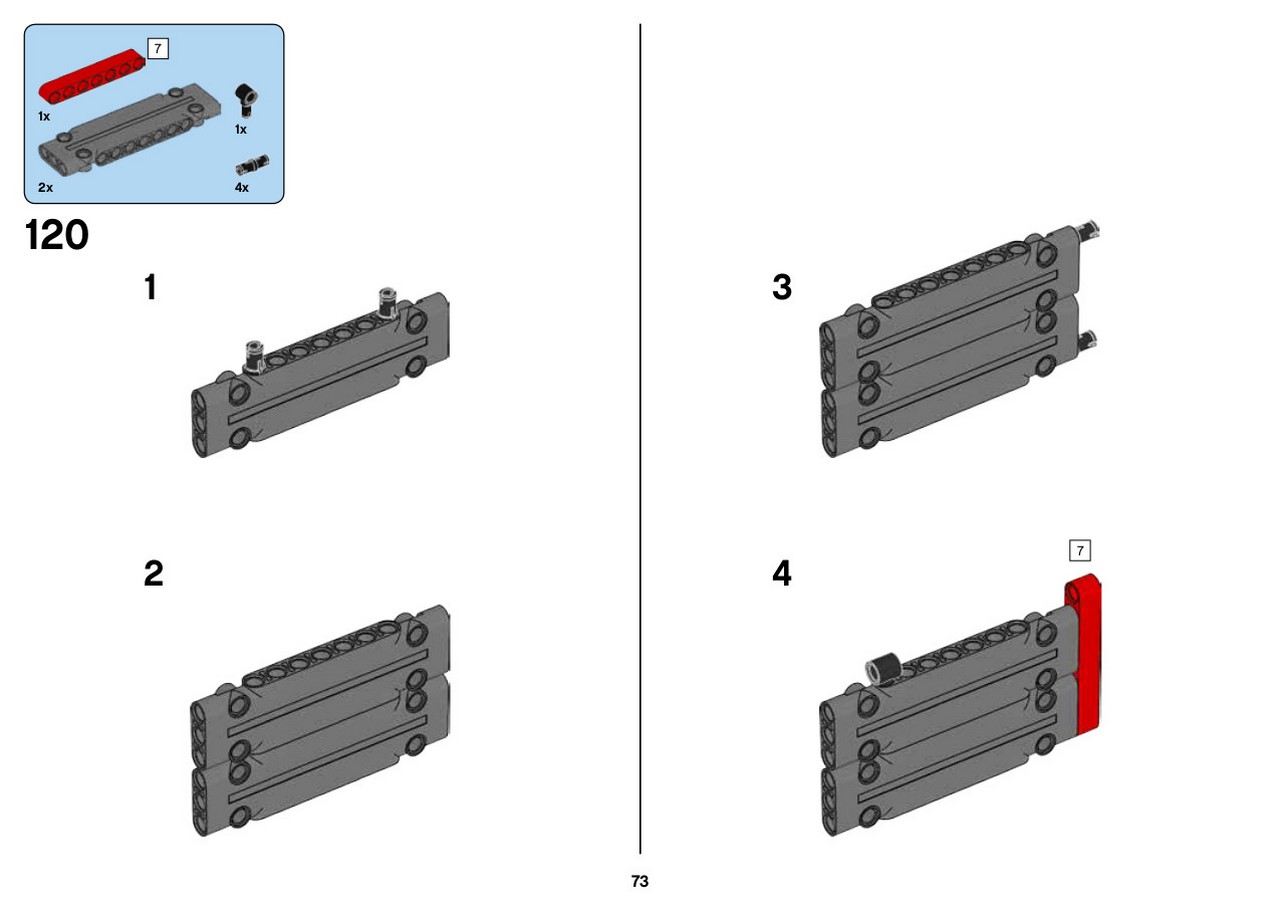 7
1x
1x
2x
4x

120

1

2

3

4

7

73