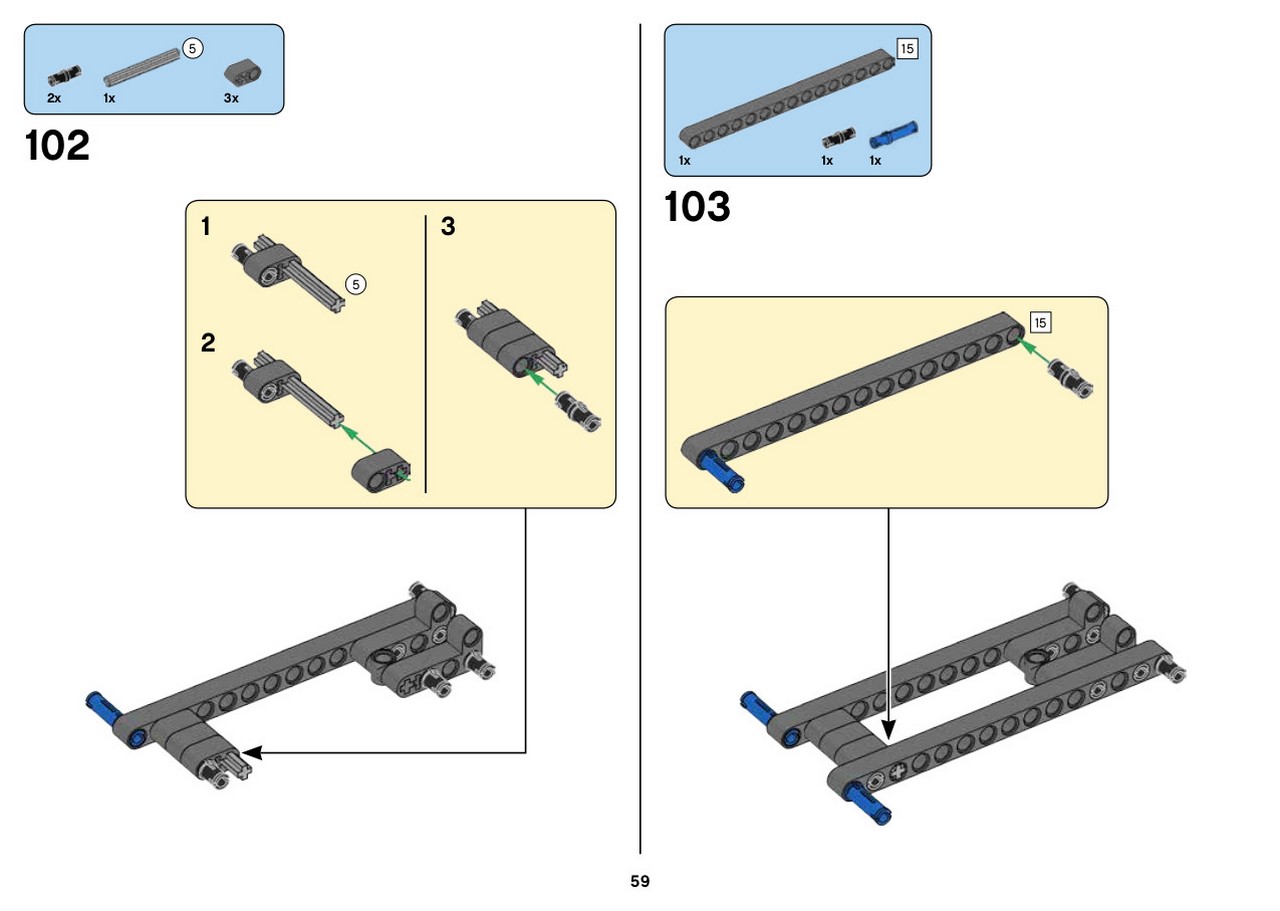 5

2x 1x 3x

102

1

5

2

3

15

1x 1x 1x

103

15

59