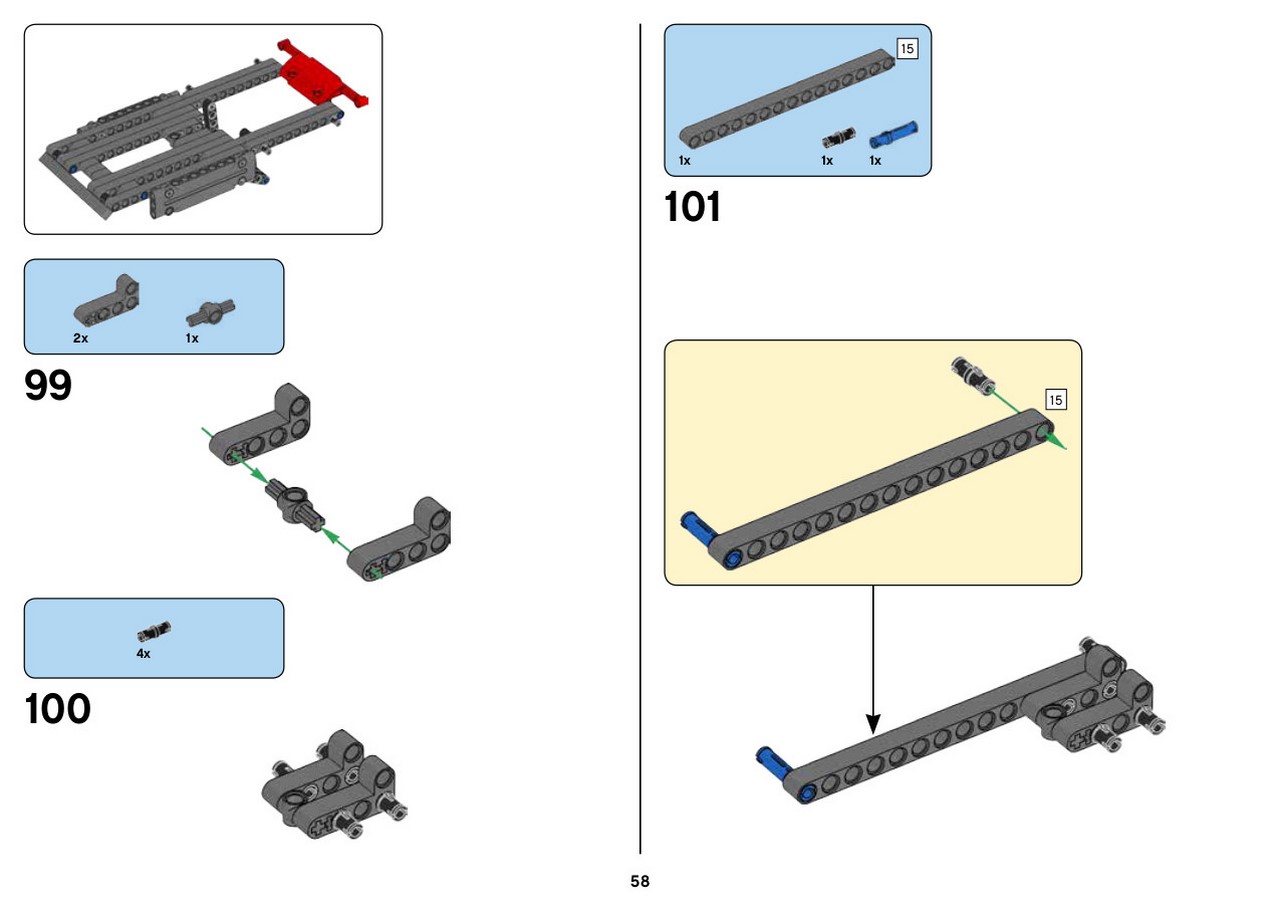 2x
1x

99

4x

100

15
1x
1x
1x

101

15

58