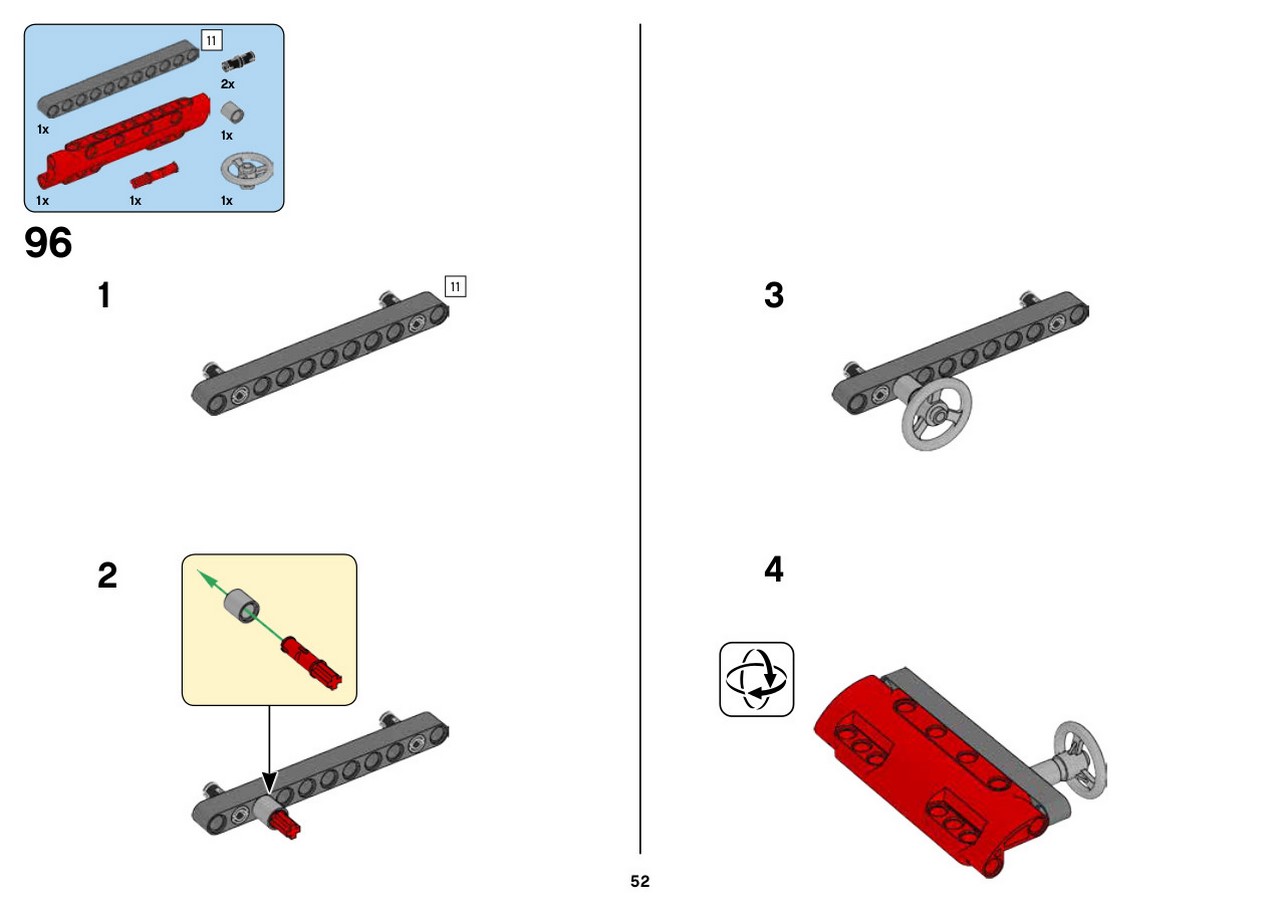 11
2x
1x
1x
1x
1x
1x

96

1

11

2

3

4

52