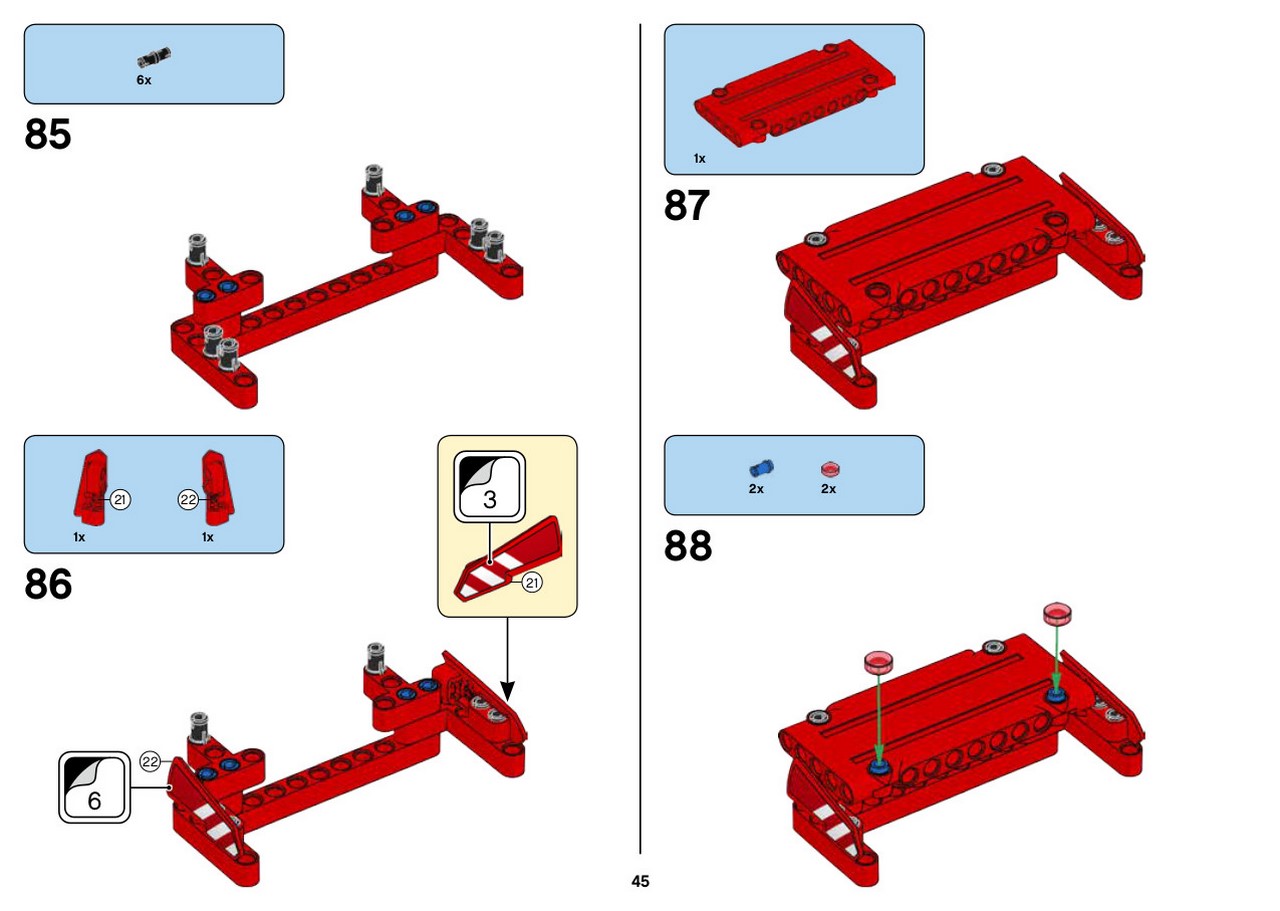 6x

85

21 22

1x 1x

86

3

21

22

6

1x

87

2x 2x

88

45