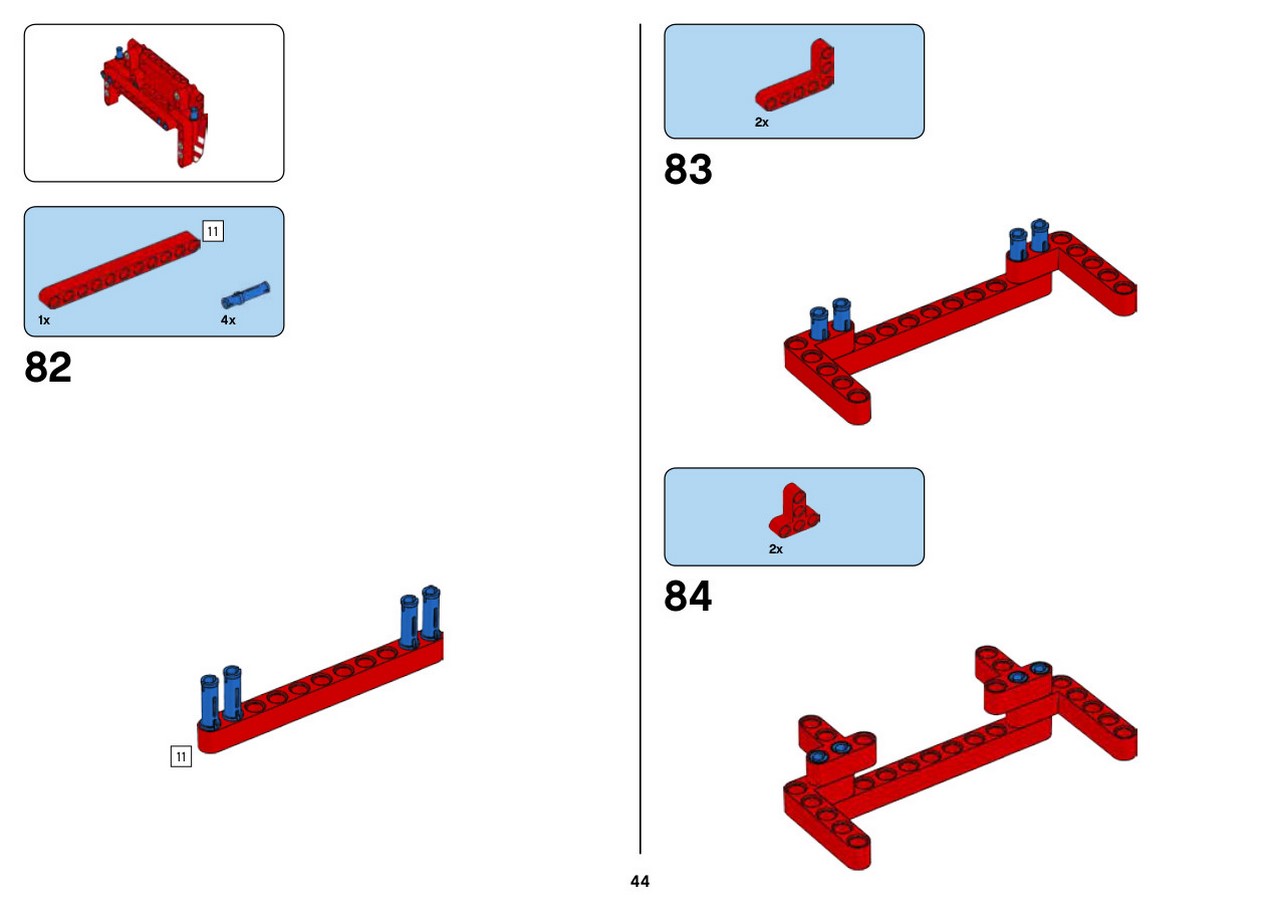 11

1x

4x

82

11

2x

83

2x

84

44