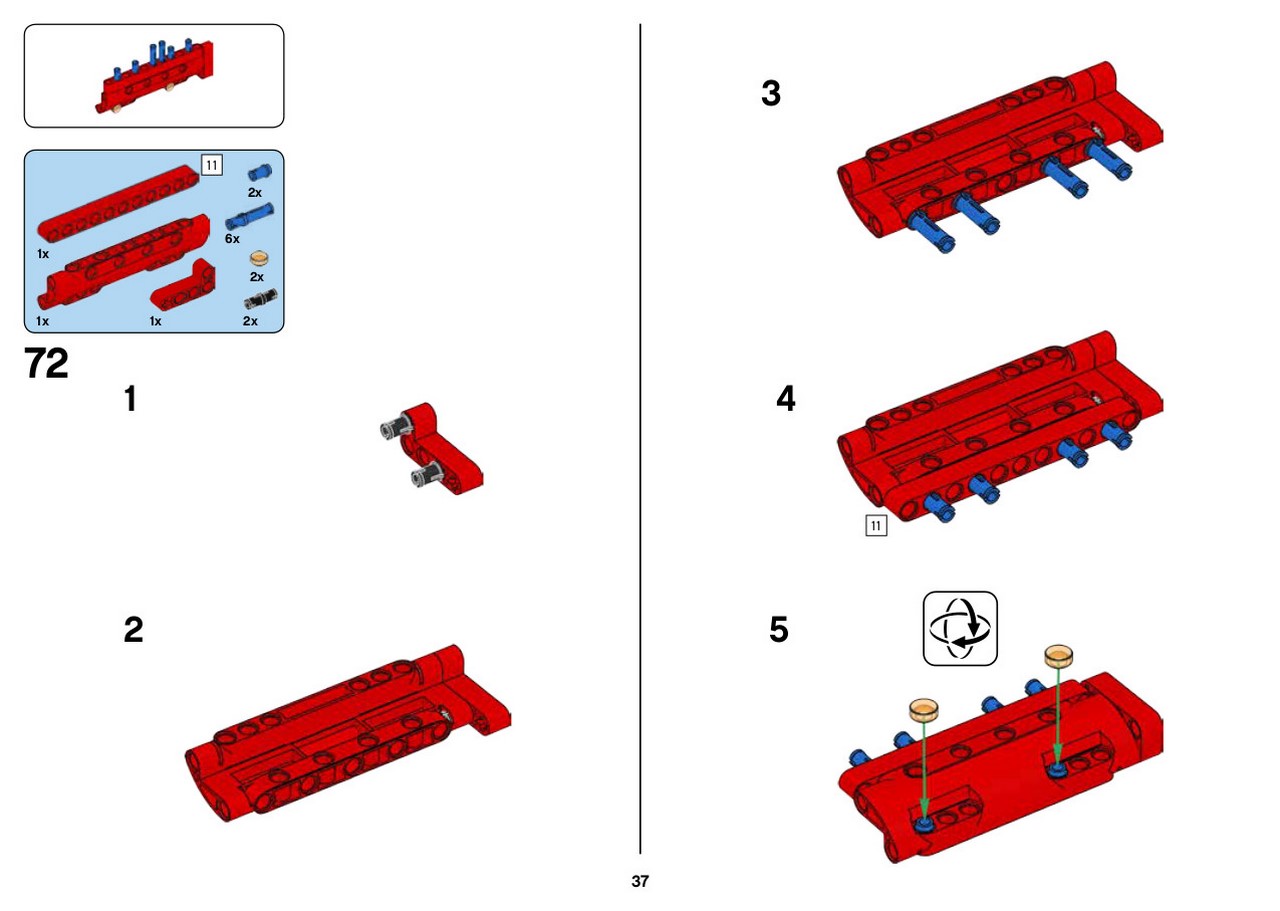 11
2x
6x
1x
2x
1x
1x
2x
72
1
2
3
4
11
5
37